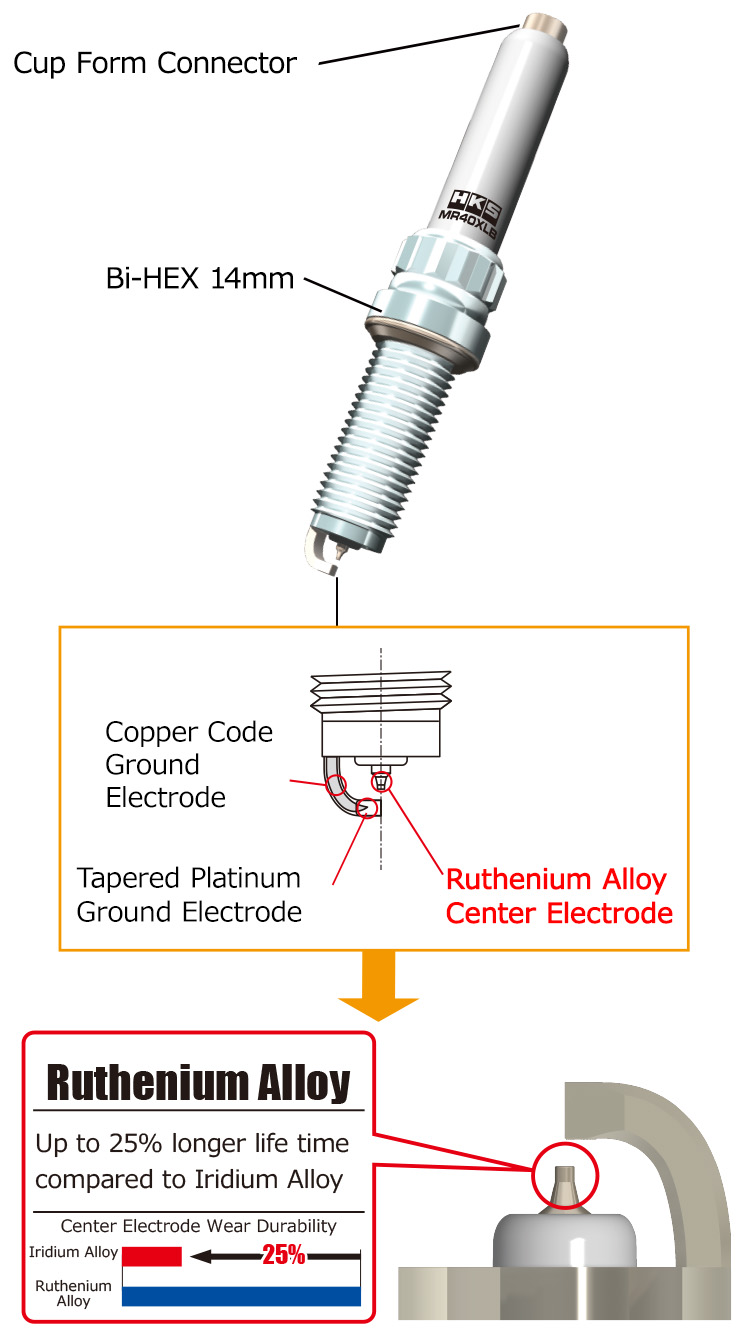 Cup Form Connector

HKS
MR40XLB

Bi-HEX 14mm

Copper Code Ground Electrode

Tapered Platinum Ground Electrode

Ruthenium Alloy Center Electrode

Ruthenium Alloy

Up to 25% longer life time compared to Iridium Alloy

Center Electrode Wear Durability

Iridium Alloy

25%

Ruthenium Alloy