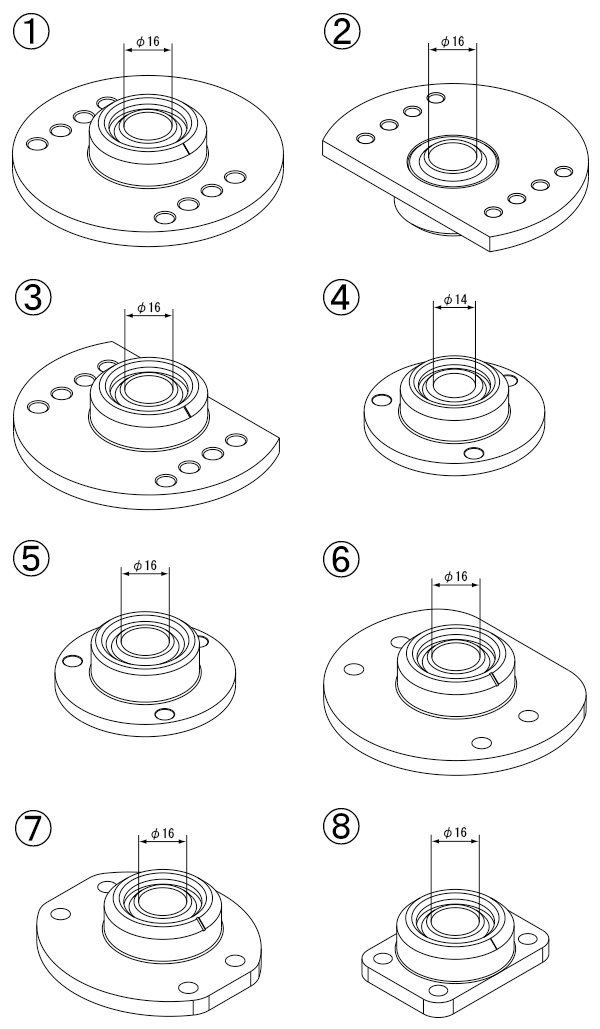 ①
$\phi 16$

②
$\phi 16$

③
$\phi 16$

④
$\phi 14$

⑤
$\phi 16$

⑥
$\phi 16$

⑦
$\phi 16$

⑧
$\phi 16$