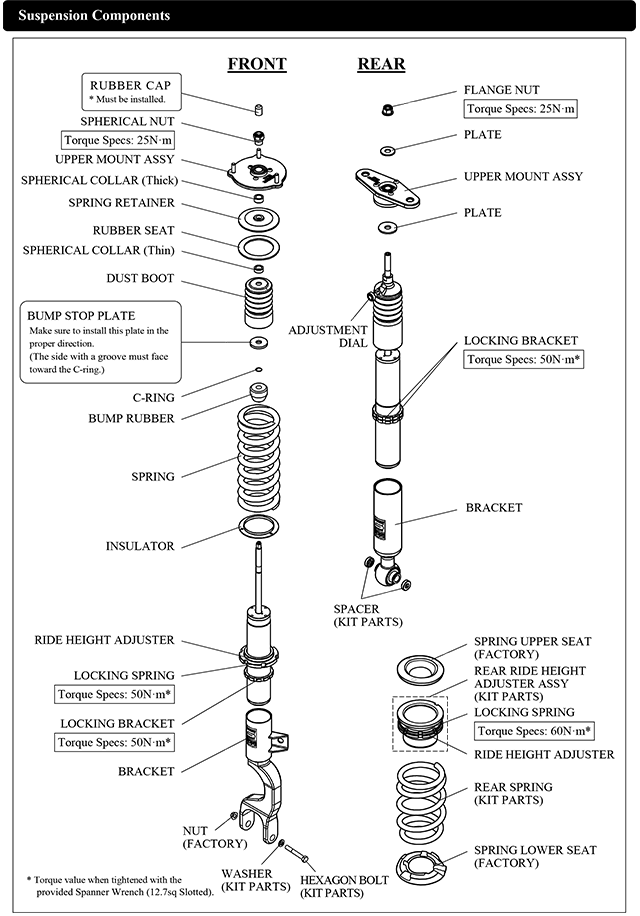 Suspension Components

FRONT

RUBBER CAP
* Must be installed.

SPHERICAL NUT
Torque Specs: 25N·m

UPPER MOUNT ASSY

SPHERICAL COLLAR (Thick)

SPRING RETAINER

RUBBER SEAT

SPHERICAL COLLAR (Thin)

DUST BOOT

BUMP STOP PLATE
Make sure to install this plate in the proper direction.
(The side with a groove must face toward the C-ring.)

C-RING

BUMP RUBBER

SPRING

INSULATOR

RIDE HEIGHT ADJUSTER

LOCKING SPRING
Torque Specs: 50N·m*

LOCKING BRACKET
Torque Specs: 50N·m*

BRACKET

NUT
(FACTORY)

WASHER
(KIT PARTS)

HEXAGON BOLT
(KIT PARTS)

* Torque value when tightened with the provided Spanner Wrench (12.7sq Slotted).

REAR

FLANGE NUT
Torque Specs: 25N·m

PLATE

UPPER MOUNT ASSY

PLATE

ADJUSTMENT DIAL

LOCKING BRACKET
Torque Specs: 50N·m*

BRACKET

SPACER
(KIT PARTS)

SPRING UPPER SEAT
(FACTORY)

REAR RIDE HEIGHT ADJUSTER ASSY
(KIT PARTS)

LOCKING SPRING
Torque Specs: 60N·m*

RIDE HEIGHT ADJUSTER

REAR SPRING
(KIT PARTS)

SPRING LOWER SEAT
(FACTORY)