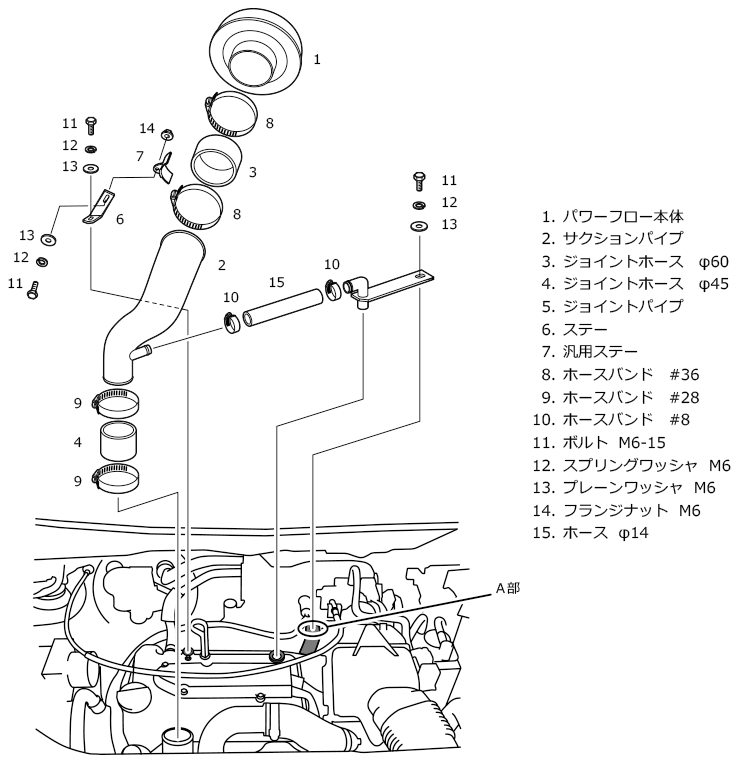 1
8
11
12
13
14
7
3
8
6
13
12
11
2
11
12
13
10
15
10
9
4
9
A部

1. パワーフロー本体
2. サクションパイプ
3. ジョイントホース φ60
4. ジョイントホース φ45
5. ジョイントパイプ
6. ステー
7. 汎用ステー
8. ホースバンド #36
9. ホースバンド #28
10. ホースバンド #8
11. ボルト M6-15
12. スプリングワッシャ M6
13. プレーンワッシャ M6
14. フランジナット M6
15. ホース φ14