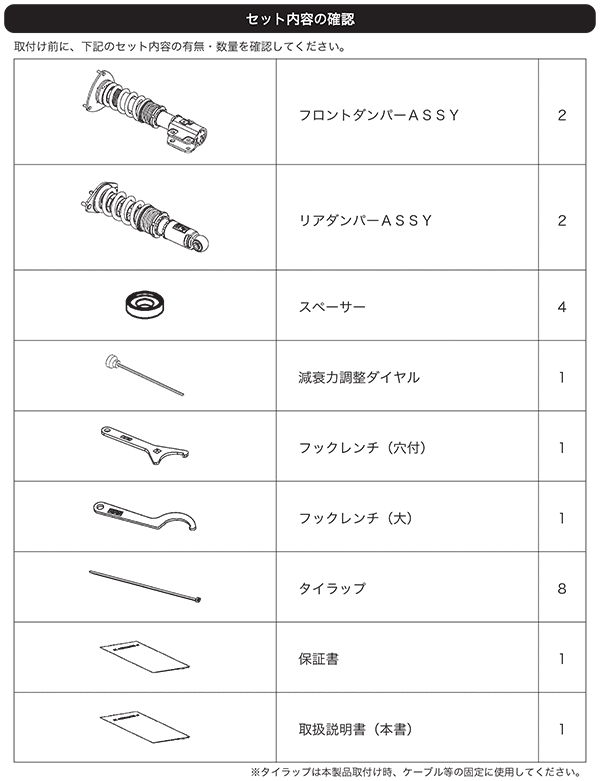 セット内容の確認

取付け前に、下記のセット内容の有無・数量を確認してください。

| | | |
|---|---|---|
| | フロントダンパーＡＳＳＹ | 2 |
| | リアダンパーＡＳＳＹ | 2 |
| | スペーサー | 4 |
| | 減衰力調整ダイヤル | 1 |
| | フックレンチ（穴付） | 1 |
| | フックレンチ（大） | 1 |
| | タイラップ | 8 |
| | 保証書 | 1 |
| | 取扱説明書（本書） | 1 |

※タイラップは本製品取付け時、ケーブル等の固定に使用してください。