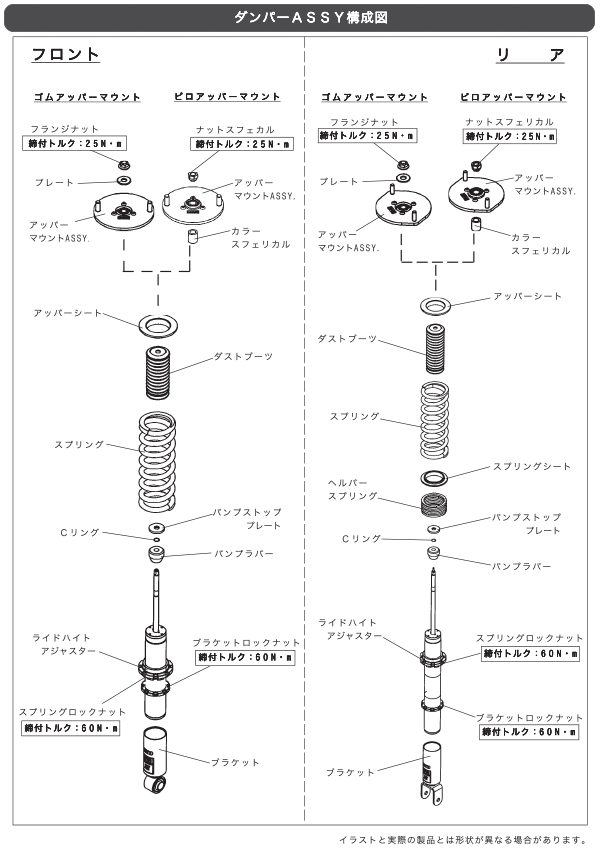 ダンパーＡＳＳＹ構成図

フロント

ゴムアッパーマウント

ピロアッパーマウント

フランジナット
締付トルク：25N・m

プレート

アッパーマウントASSY.

ナットスフェカル
締付トルク：25N・m

アッパーマウントASSY.

カラースフェリカル

アッパーシート

ダストブーツ

スプリング

バンプストッププレート

Cリング

バンプラバー

ライドハイトアジャスター

ブラケットロックナット
締付トルク：60N・m

スプリングロックナット
締付トルク：60N・m

ブラケット

リア

ゴムアッパーマウント

ピロアッパーマウント

フランジナット
締付トルク：25N・m

プレート

アッパーマウントASSY.

ナットスフェリカル
締付トルク：25N・m

アッパーマウントASSY.

カラースフェリカル

アッパーシート

ダストブーツ

スプリング

スプリングシート

ヘルパースプリング

バンプストッププレート

Cリング

バンプラバー

ライドハイトアジャスター

スプリングロックナット
締付トルク：60N・m

ブラケットロックナット
締付トルク：60N・m

ブラケット

イラストと実際の製品とは形状が異なる場合があります。