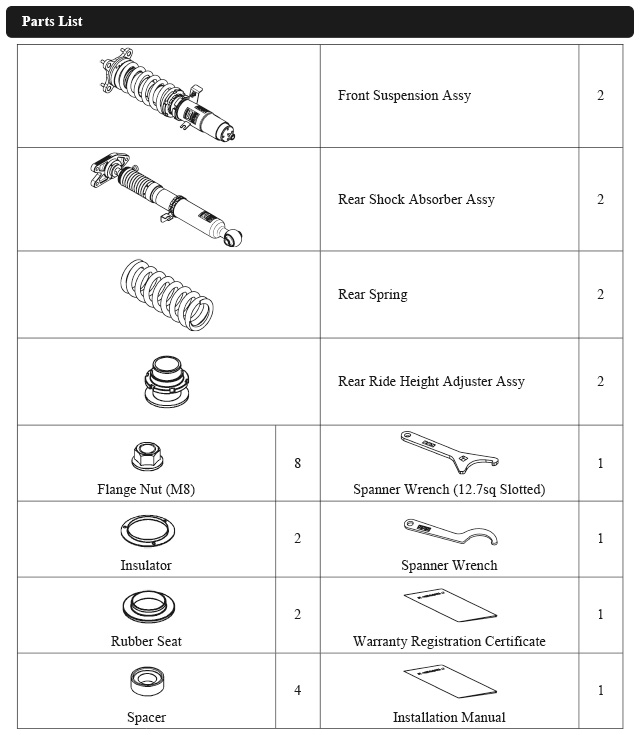 Parts List

| | | | |
|---|---|---|---|
| | | Front Suspension Assy | 2 |
| | | Rear Shock Absorber Assy | 2 |
| | | Rear Spring | 2 |
| | | Rear Ride Height Adjuster Assy | 2 |
| Flange Nut (M8) | 8 | Spanner Wrench (12.7sq Slotted) | 1 |
| Insulator | 2 | Spanner Wrench | 1 |
| Rubber Seat | 2 | Warranty Registration Certificate | 1 |
| Spacer | 4 | Installation Manual | 1 |