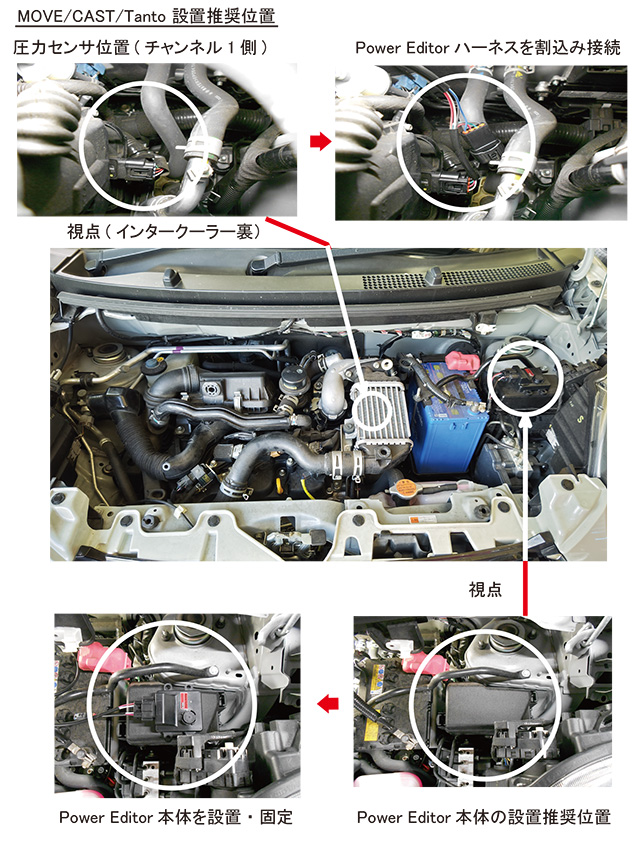 MOVE/CAST/Tanto 設置推奨位置

圧力センサ位置（チャンネル１側）

Power Editor ハーネスを割込み接続

視点（インタークーラー裏）

視点

Power Editor 本体を設置・固定

Power Editor 本体の設置推奨位置