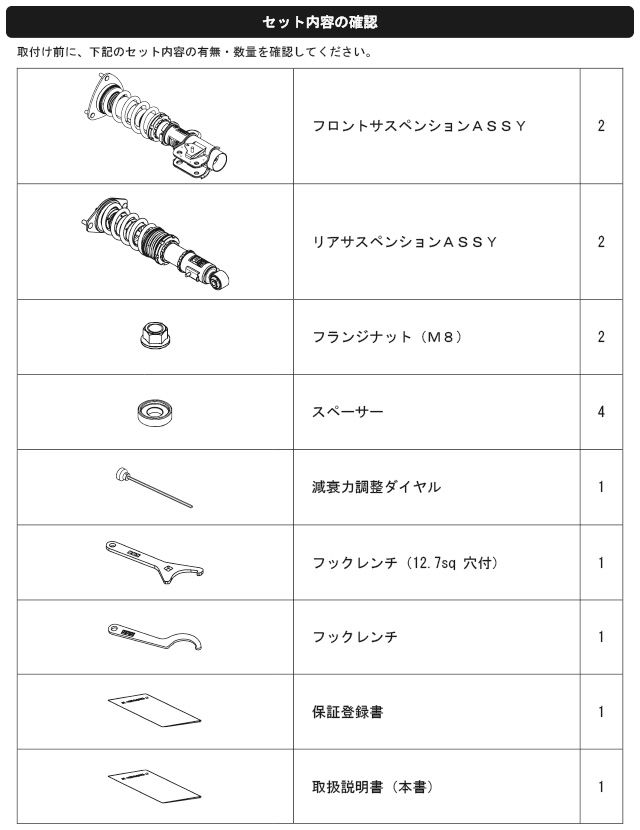 セット内容の確認

取付け前に、下記のセット内容の有無・数量を確認してください。

| | | |
|---|---|---|
| | フロントサスペンションＡＳＳＹ | 2 |
| | リアサスペンションＡＳＳＹ | 2 |
| | フランジナット（Ｍ８） | 2 |
| | スペーサー | 4 |
| | 減衰力調整ダイヤル | 1 |
| | フックレンチ（12.7sq 穴付） | 1 |
| | フックレンチ | 1 |
| | 保証登録書 | 1 |
| | 取扱説明書（本書） | 1 |