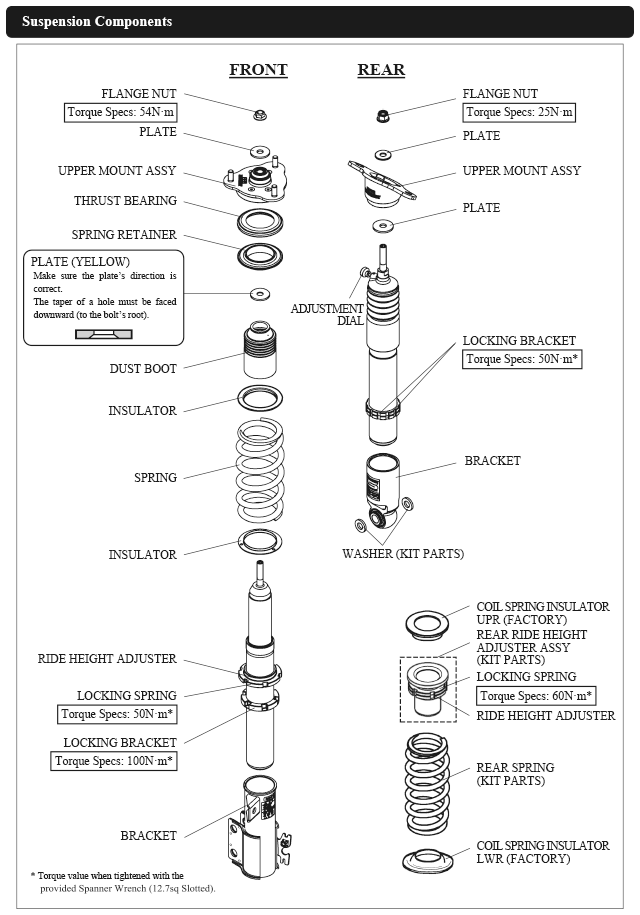 Suspension Components

FRONT

FLANGE NUT
Torque Specs: 54N·m
PLATE
UPPER MOUNT ASSY
THRUST BEARING
SPRING RETAINER

PLATE (YELLOW)
Make sure the plate's direction is correct.
The taper of a hole must be faced downward (to the bolt's root).

DUST BOOT
INSULATOR
SPRING
INSULATOR
RIDE HEIGHT ADJUSTER
LOCKING SPRING
Torque Specs: 50N·m*
LOCKING BRACKET
Torque Specs: 100N·m*
BRACKET

* Torque value when tightened with the provided Spanner Wrench (12.7sq Slotted).

REAR

FLANGE NUT
Torque Specs: 25N·m
PLATE
UPPER MOUNT ASSY
PLATE
ADJUSTMENT DIAL
LOCKING BRACKET
Torque Specs: 50N·m*
BRACKET
WASHER (KIT PARTS)
COIL SPRING INSULATOR UPR (FACTORY)
REAR RIDE HEIGHT ADJUSTER ASSY (KIT PARTS)
LOCKING SPRING
Torque Specs: 60N·m*
RIDE HEIGHT ADJUSTER
REAR SPRING (KIT PARTS)
COIL SPRING INSULATOR LWR (FACTORY)