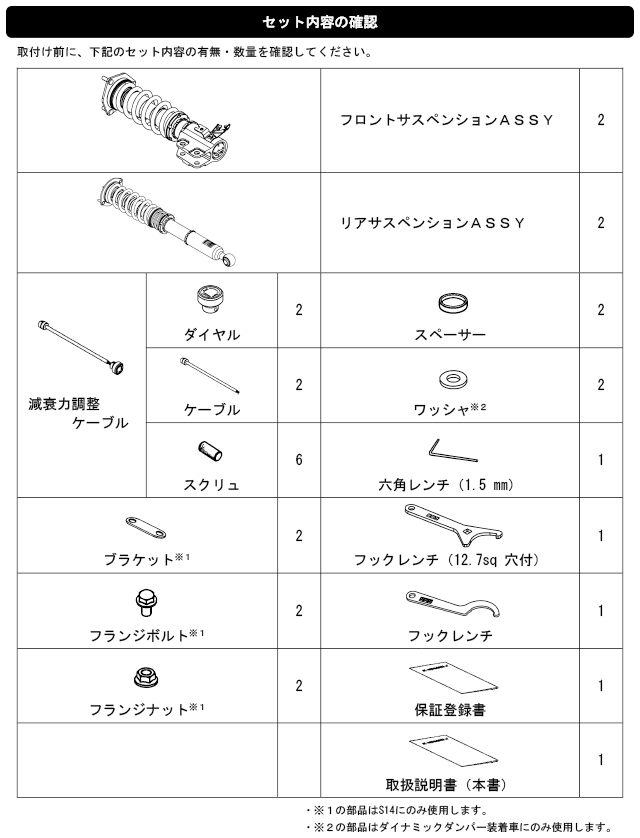 セット内容の確認

取付け前に、下記のセット内容の有無・数量を確認してください。

| | | | | |
|---|---|---|---|---|
| | | | フロントサスペンションＡＳＳＹ | 2 |
| | | | リアサスペンションＡＳＳＹ | 2 |
| 減衰力調整ケーブル | ダイヤル | 2 | スペーサー | 2 |
| | ケーブル | 2 | ワッシャ※2 | 2 |
| | スクリュ | 6 | 六角レンチ（1.5 ㎜） | 1 |
| ブラケット※1 | | 2 | フックレンチ（12.7sq 穴付） | 1 |
| フランジボルト※1 | | 2 | フックレンチ | 1 |
| フランジナット※1 | | 2 | 保証登録書 | 1 |
| | | | 取扱説明書（本書） | 1 |

・※１の部品はS14にのみ使用します。
・※２の部品はダイナミックダンパー装着車にのみ使用します。