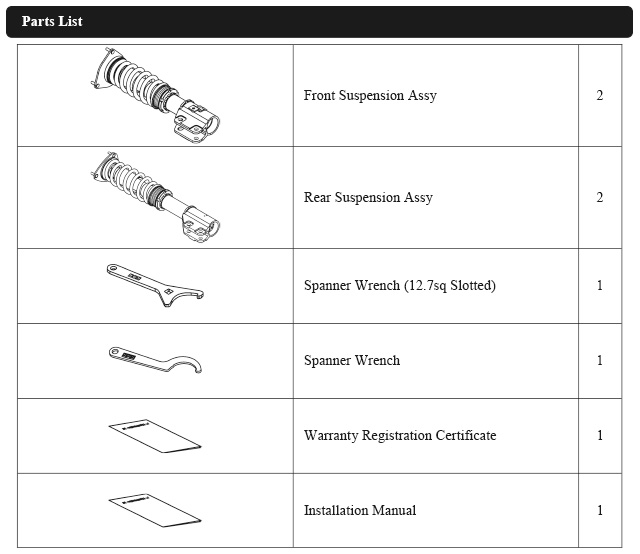 Parts List

| | | |
|---|---|---|
| | Front Suspension Assy | 2 |
| | Rear Suspension Assy | 2 |
| | Spanner Wrench (12.7sq Slotted) | 1 |
| | Spanner Wrench | 1 |
| | Warranty Registration Certificate | 1 |
| | Installation Manual | 1 |