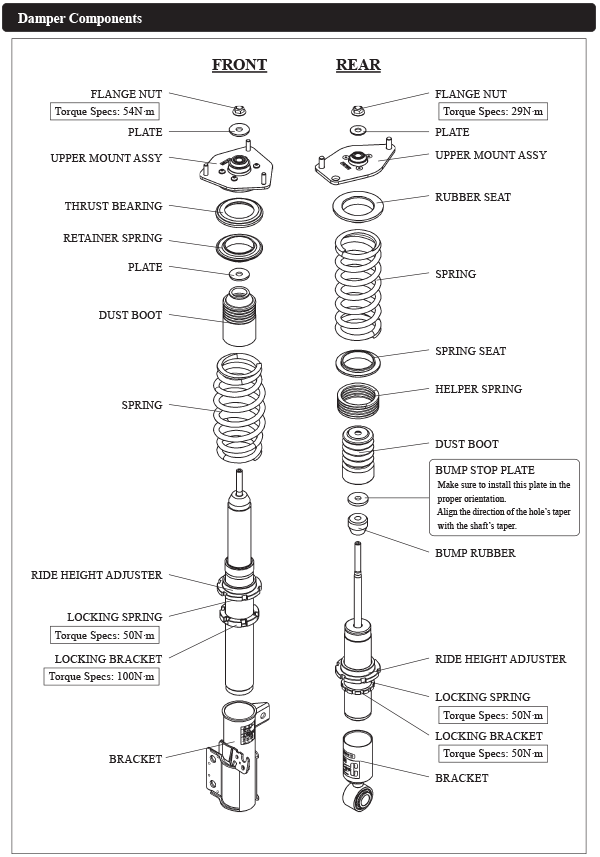 Damper Components

FRONT

FLANGE NUT
Torque Specs: 54N·m
PLATE
UPPER MOUNT ASSY
THRUST BEARING
RETAINER SPRING
PLATE
DUST BOOT
SPRING
RIDE HEIGHT ADJUSTER
LOCKING SPRING
Torque Specs: 50N·m
LOCKING BRACKET
Torque Specs: 100N·m
BRACKET

REAR

FLANGE NUT
Torque Specs: 29N·m
PLATE
UPPER MOUNT ASSY
RUBBER SEAT
SPRING
SPRING SEAT
HELPER SPRING
DUST BOOT
BUMP STOP PLATE
Make sure to install this plate in the proper orientation.
Align the direction of the hole's taper with the shaft's taper.
BUMP RUBBER
RIDE HEIGHT ADJUSTER
LOCKING SPRING
Torque Specs: 50N·m
LOCKING BRACKET
Torque Specs: 50N·m
BRACKET