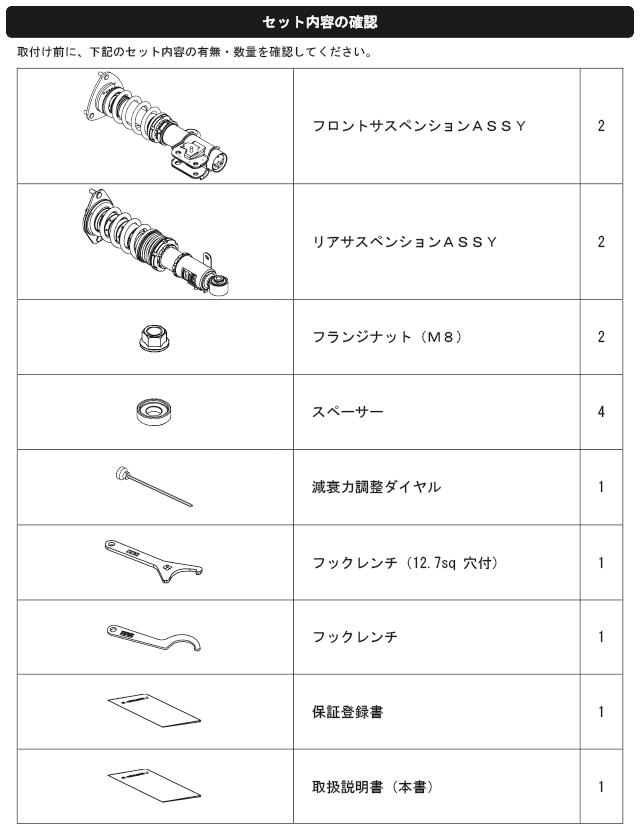 セット内容の確認

取付け前に、下記のセット内容の有無・数量を確認してください。

| | | |
|---|---|---|
| | フロントサスペンションＡＳＳＹ | 2 |
| | リアサスペンションＡＳＳＹ | 2 |
| | フランジナット（Ｍ８） | 2 |
| | スペーサー | 4 |
| | 減衰力調整ダイヤル | 1 |
| | フックレンチ（12.7sq 穴付） | 1 |
| | フックレンチ | 1 |
| | 保証登録書 | 1 |
| | 取扱説明書（本書） | 1 |