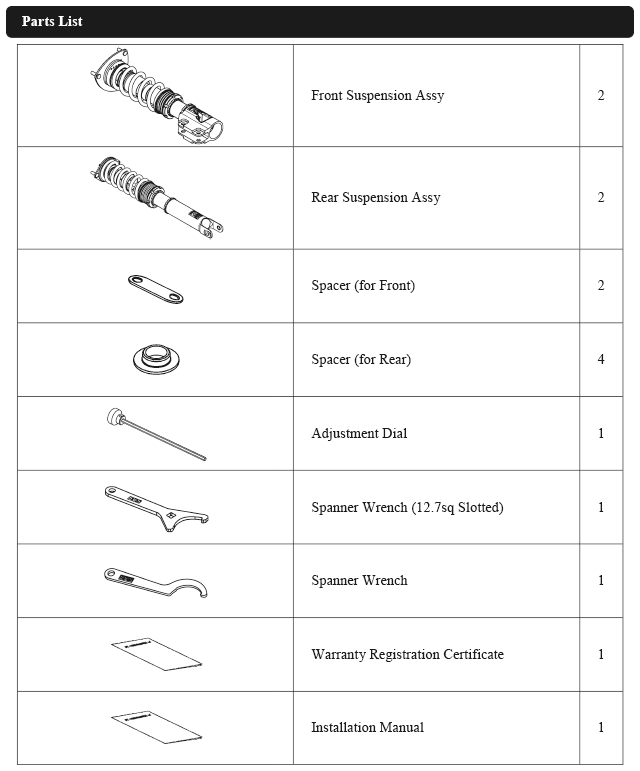 Parts List

| | | |
|---|---|---|
| | Front Suspension Assy | 2 |
| | Rear Suspension Assy | 2 |
| | Spacer (for Front) | 2 |
| | Spacer (for Rear) | 4 |
| | Adjustment Dial | 1 |
| | Spanner Wrench (12.7sq Slotted) | 1 |
| | Spanner Wrench | 1 |
| | Warranty Registration Certificate | 1 |
| | Installation Manual | 1 |