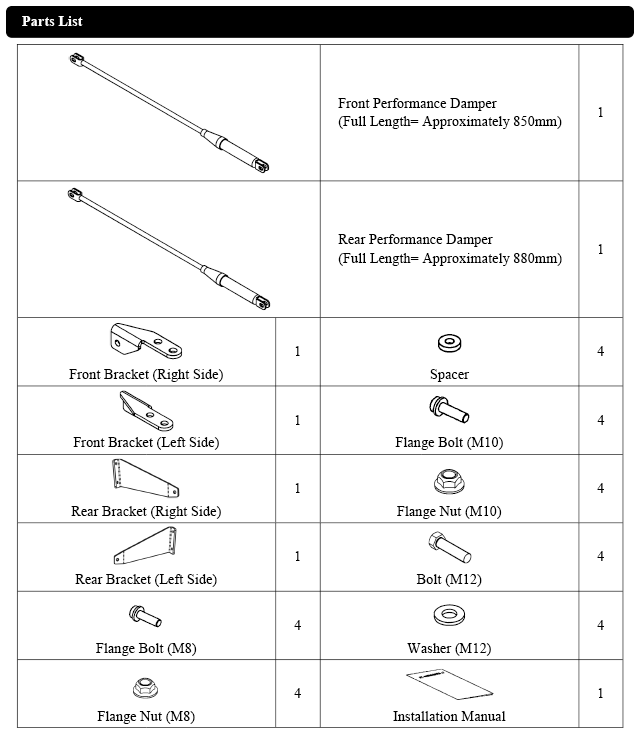 Parts List

| | | | |
|---|---|---|---|
| | | Front Performance Damper (Full Length= Approximately 850mm) | 1 |
| | | Rear Performance Damper (Full Length= Approximately 880mm) | 1 |
| Front Bracket (Right Side) | 1 | Spacer | 4 |
| Front Bracket (Left Side) | 1 | Flange Bolt (M10) | 4 |
| Rear Bracket (Right Side) | 1 | Flange Nut (M10) | 4 |
| Rear Bracket (Left Side) | 1 | Bolt (M12) | 4 |
| Flange Bolt (M8) | 4 | Washer (M12) | 4 |
| Flange Nut (M8) | 4 | Installation Manual | 1 |