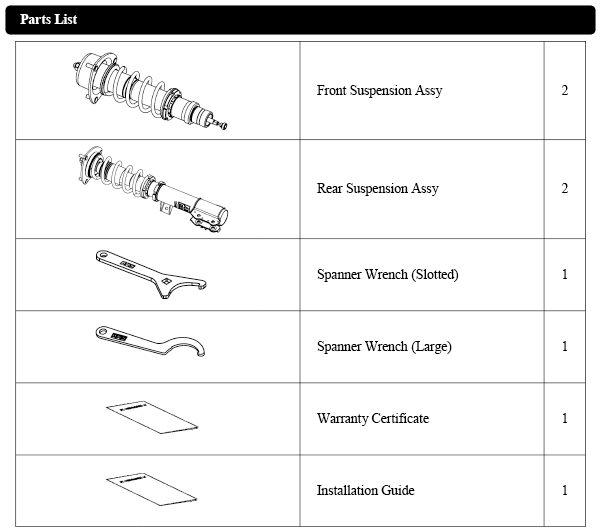 Parts List

| | | |
|---|---|---|
| | Front Suspension Assy | 2 |
| | Rear Suspension Assy | 2 |
| | Spanner Wrench (Slotted) | 1 |
| | Spanner Wrench (Large) | 1 |
| | Warranty Certificate | 1 |
| | Installation Guide | 1 |