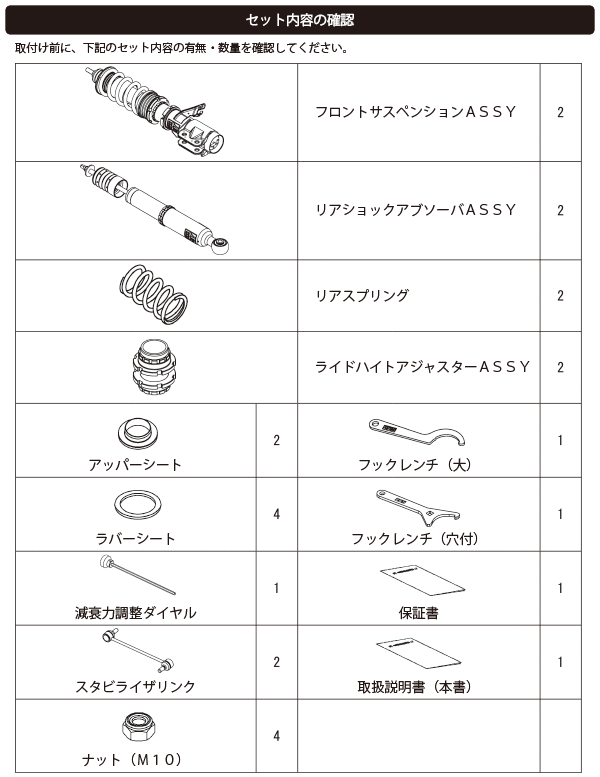 セット内容の確認

取付け前に、下記のセット内容の有無・数量を確認してください。

| | | | |
|---|---|---|---|
| | | フロントサスペンションＡＳＳＹ | 2 |
| | | リアショックアブソーバＡＳＳＹ | 2 |
| | | リアスプリング | 2 |
| | | ライドハイトアジャスターＡＳＳＹ | 2 |
| アッパーシート | 2 | フックレンチ（大） | 1 |
| ラバーシート | 4 | フックレンチ（穴付） | 1 |
| 減衰力調整ダイヤル | 1 | 保証書 | 1 |
| スタビライザリンク | 2 | 取扱説明書（本書） | 1 |
| ナット（Ｍ１０） | 4 | | |