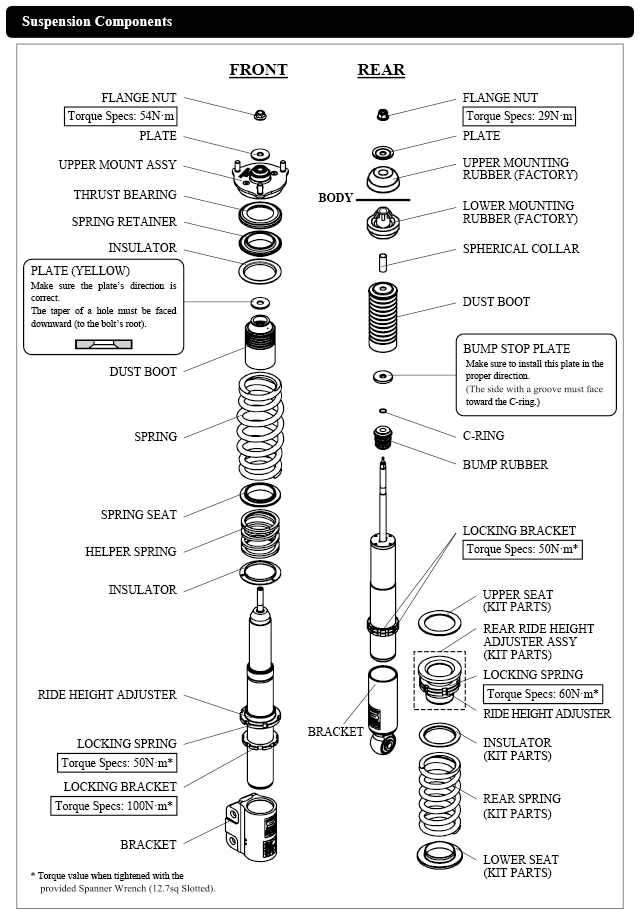 Suspension Components

FRONT

FLANGE NUT
Torque Specs: 54N·m
PLATE
UPPER MOUNT ASSY
THRUST BEARING
SPRING RETAINER
INSULATOR

PLATE (YELLOW)
Make sure the plate's direction is correct.
The taper of a hole must be faced downward (to the bolt's root).

DUST BOOT
SPRING
SPRING SEAT
HELPER SPRING
INSULATOR
RIDE HEIGHT ADJUSTER
LOCKING SPRING
Torque Specs: 50N·m*
LOCKING BRACKET
Torque Specs: 100N·m*
BRACKET

* Torque value when tightened with the provided Spanner Wrench (12.7sq Slotted).

REAR

FLANGE NUT
Torque Specs: 29N·m
PLATE
UPPER MOUNTING RUBBER (FACTORY)
BODY
LOWER MOUNTING RUBBER (FACTORY)
SPHERICAL COLLAR
DUST BOOT

BUMP STOP PLATE
Make sure to install this plate in the proper direction.
(The side with a groove must face toward the C-ring.)

C-RING
BUMP RUBBER
LOCKING BRACKET
Torque Specs: 50N·m*
UPPER SEAT (KIT PARTS)
REAR RIDE HEIGHT ADJUSTER ASSY (KIT PARTS)
LOCKING SPRING
Torque Specs: 60N·m*
RIDE HEIGHT ADJUSTER
BRACKET
INSULATOR (KIT PARTS)
REAR SPRING (KIT PARTS)
LOWER SEAT (KIT PARTS)