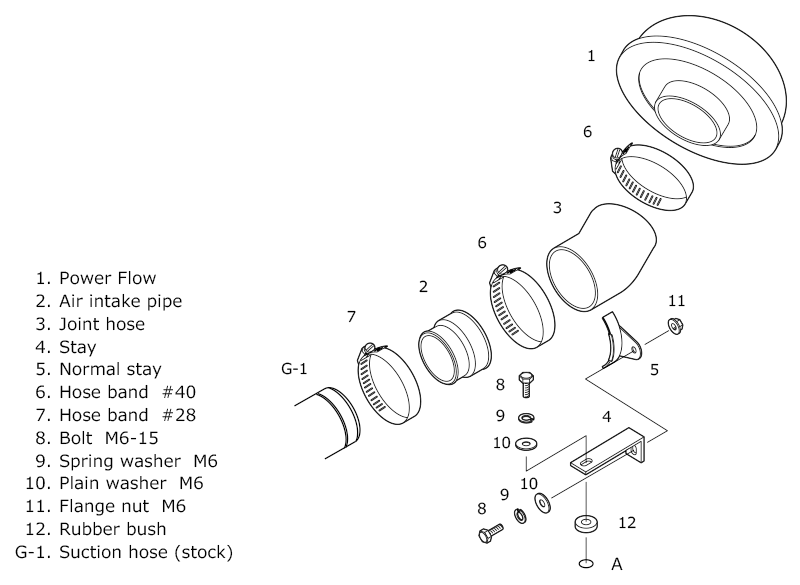 1. Power Flow
2. Air intake pipe
3. Joint hose
4. Stay
5. Normal stay
6. Hose band #40
7. Hose band #28
8. Bolt M6-15
9. Spring washer M6
10. Plain washer M6
11. Flange nut M6
12. Rubber bush
G-1. Suction hose (stock)

1
6
3
6
2
7
G-1
11
5
8
9
10
4
10
9
8
12
A