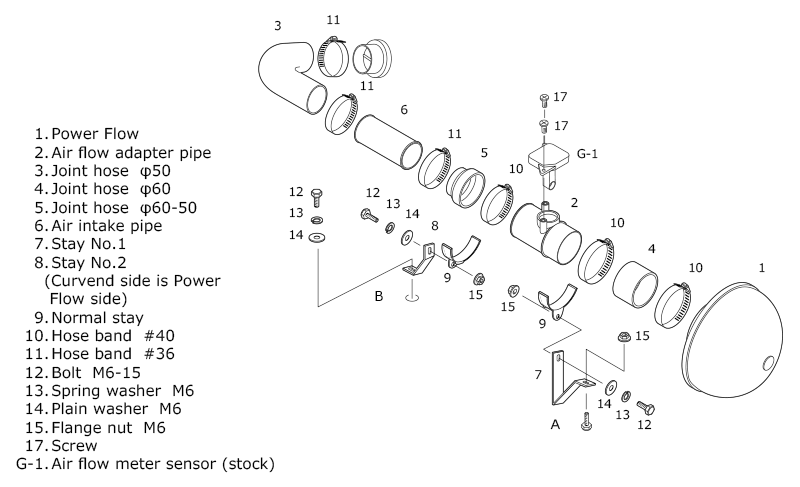 1. Power Flow
2. Air flow adapter pipe
3. Joint hose φ50
4. Joint hose φ60
5. Joint hose φ60-50
6. Air intake pipe
7. Stay No.1
8. Stay No.2
(Curvend side is Power Flow side)
9. Normal stay
10. Hose band #40
11. Hose band #36
12. Bolt M6-15
13. Spring washer M6
14. Plain washer M6
15. Flange nut M6
17. Screw
G-1. Air flow meter sensor (stock)

3
11
11
6
11
5
17
17
G-1
10
2
10
4
10
1
12
13
14
12
13
14
8
9
15
B
15
9
15
7
14
13
12
A