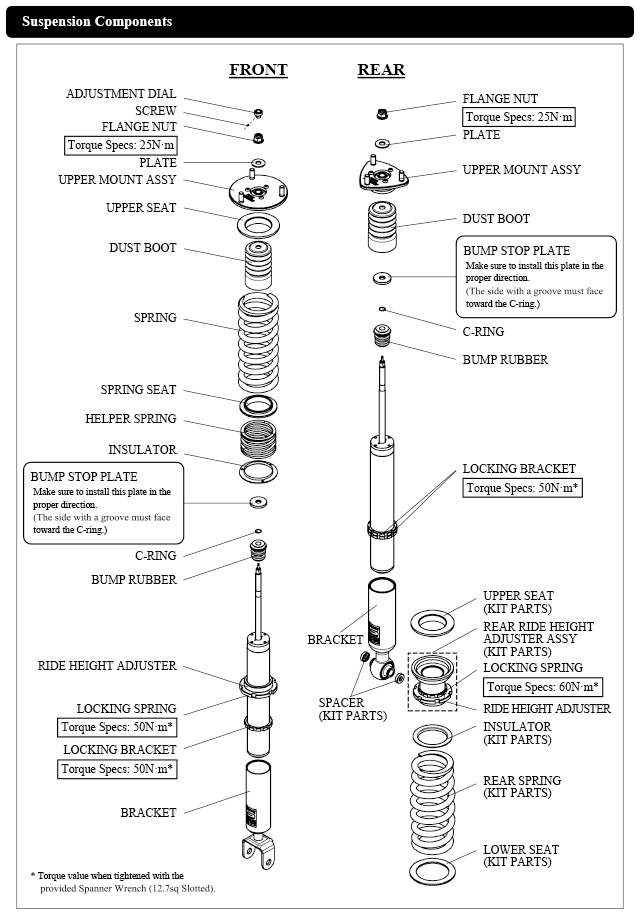 Suspension Components

FRONT

ADJUSTMENT DIAL
SCREW
FLANGE NUT
Torque Specs: 25N·m
PLATE
UPPER MOUNT ASSY
UPPER SEAT
DUST BOOT
SPRING
SPRING SEAT
HELPER SPRING
INSULATOR

BUMP STOP PLATE
Make sure to install this plate in the proper direction.
(The side with a groove must face toward the C-ring.)

C-RING
BUMP RUBBER
RIDE HEIGHT ADJUSTER
LOCKING SPRING
Torque Specs: 50N·m*
LOCKING BRACKET
Torque Specs: 50N·m*
BRACKET

* Torque value when tightened with the provided Spanner Wrench (12.7sq Slotted).

REAR

FLANGE NUT
Torque Specs: 25N·m
PLATE
UPPER MOUNT ASSY
DUST BOOT

BUMP STOP PLATE
Make sure to install this plate in the proper direction.
(The side with a groove must face toward the C-ring.)

C-RING
BUMP RUBBER
LOCKING BRACKET
Torque Specs: 50N·m*
BRACKET
SPACER
(KIT PARTS)
UPPER SEAT
(KIT PARTS)
REAR RIDE HEIGHT ADJUSTER ASSY
(KIT PARTS)
LOCKING SPRING
Torque Specs: 60N·m*
RIDE HEIGHT ADJUSTER
INSULATOR
(KIT PARTS)
REAR SPRING
(KIT PARTS)
LOWER SEAT
(KIT PARTS)