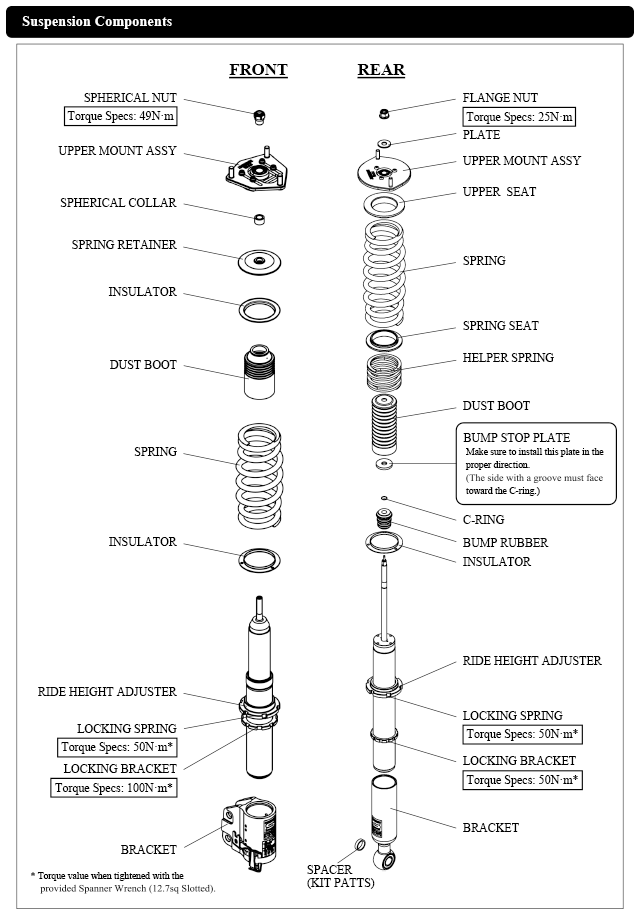 Suspension Components

FRONT

SPHERICAL NUT
Torque Specs: 49N·m

UPPER MOUNT ASSY

SPHERICAL COLLAR

SPRING RETAINER

INSULATOR

DUST BOOT

SPRING

INSULATOR

RIDE HEIGHT ADJUSTER

LOCKING SPRING
Torque Specs: 50N·m*

LOCKING BRACKET
Torque Specs: 100N·m*

BRACKET

* Torque value when tightened with the provided Spanner Wrench (12.7sq Slotted).

REAR

FLANGE NUT
Torque Specs: 25N·m

PLATE

UPPER MOUNT ASSY

UPPER SEAT

SPRING

SPRING SEAT

HELPER SPRING

DUST BOOT

BUMP STOP PLATE
Make sure to install this plate in the proper direction.
(The side with a groove must face toward the C-ring.)

C-RING

BUMP RUBBER

INSULATOR

RIDE HEIGHT ADJUSTER

LOCKING SPRING
Torque Specs: 50N·m*

LOCKING BRACKET
Torque Specs: 50N·m*

BRACKET

SPACER
(KIT PATTS)