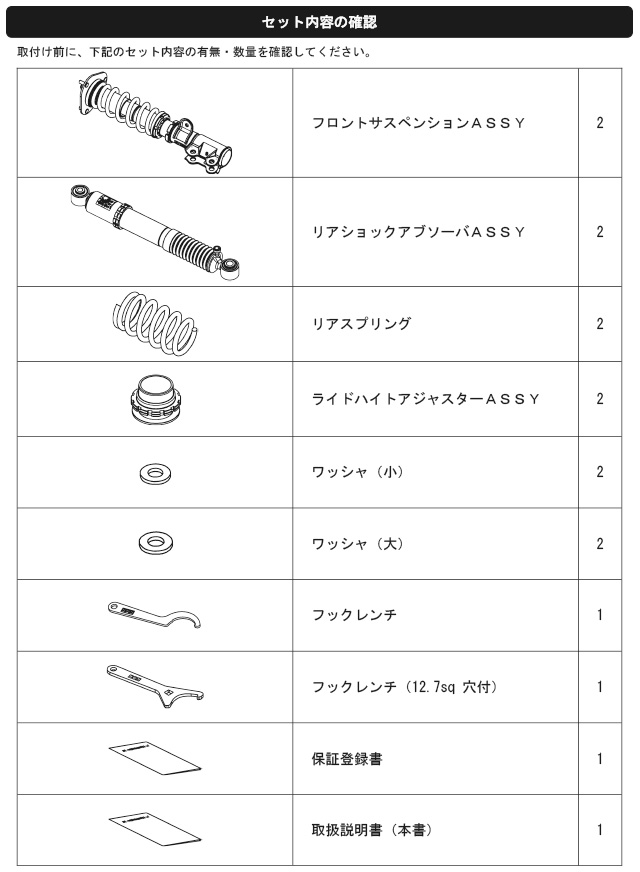 セット内容の確認

取付け前に、下記のセット内容の有無・数量を確認してください。

| | | |
|---|---|---|
| | フロントサスペンションＡＳＳＹ | 2 |
| | リアショックアブソーバＡＳＳＹ | 2 |
| | リアスプリング | 2 |
| | ライドハイトアジャスターＡＳＳＹ | 2 |
| | ワッシャ（小） | 2 |
| | ワッシャ（大） | 2 |
| | フックレンチ | 1 |
| | フックレンチ（12.7sq 穴付） | 1 |
| | 保証登録書 | 1 |
| | 取扱説明書（本書） | 1 |