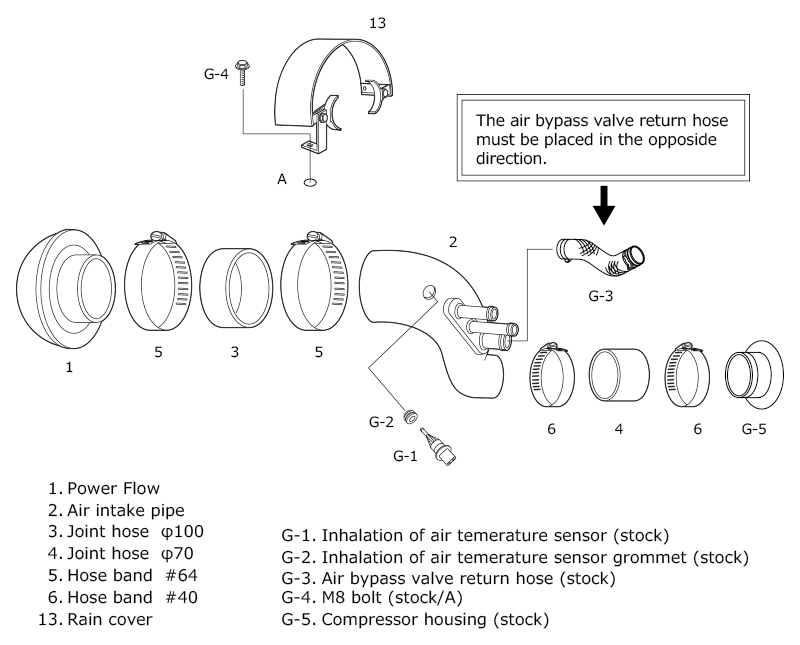 13

G-4

A

The air bypass valve return hose must be placed in the opposide direction.

2

G-3

1

5

3

5

G-2

G-1

6

4

6

G-5

1. Power Flow
2. Air intake pipe
3. Joint hose φ100
4. Joint hose φ70
5. Hose band #64
6. Hose band #40
13. Rain cover

G-1. Inhalation of air temerature sensor (stock)
G-2. Inhalation of air temerature sensor grommet (stock)
G-3. Air bypass valve return hose (stock)
G-4. M8 bolt (stock/A)
G-5. Compressor housing (stock)