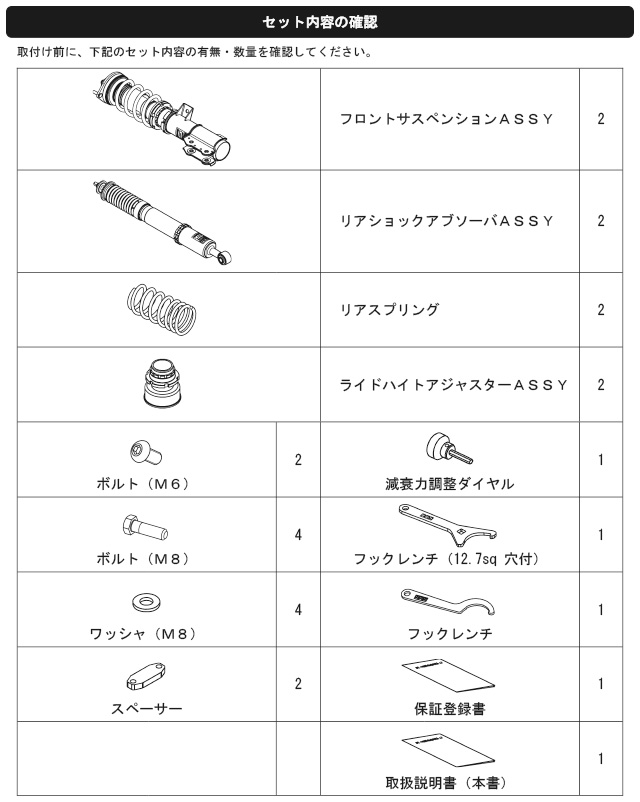 セット内容の確認

取付け前に、下記のセット内容の有無・数量を確認してください。

| | | | |
|---|---|---|---|
| | | フロントサスペンションＡＳＳＹ | 2 |
| | | リアショックアブソーバＡＳＳＹ | 2 |
| | | リアスプリング | 2 |
| | | ライドハイトアジャスターＡＳＳＹ | 2 |
| ボルト（Ｍ６） | 2 | 減衰力調整ダイヤル | 1 |
| ボルト（Ｍ８） | 4 | フックレンチ（12.7sq 穴付） | 1 |
| ワッシャ（Ｍ８） | 4 | フックレンチ | 1 |
| スペーサー | 2 | 保証登録書 | 1 |
| | | 取扱説明書（本書） | 1 |