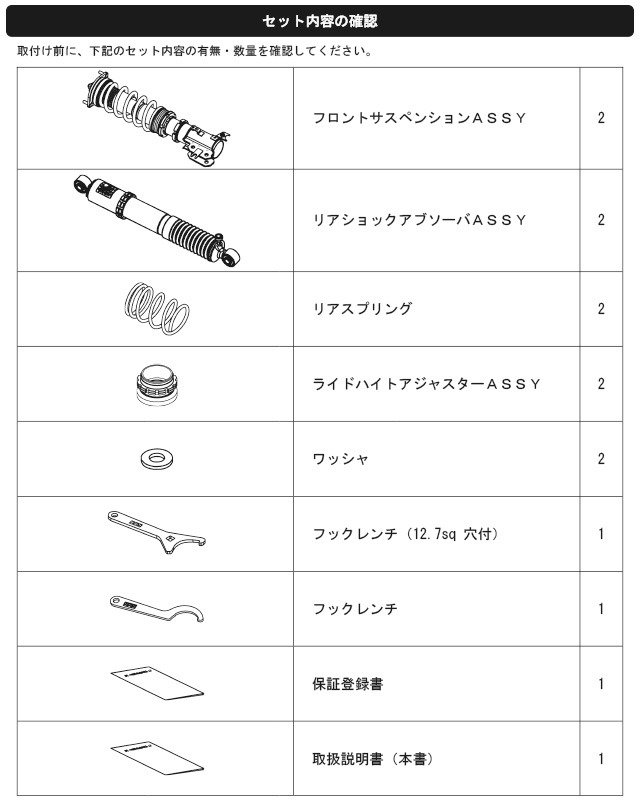 セット内容の確認

取付け前に、下記のセット内容の有無・数量を確認してください。

| | | |
|---|---|---|
| | フロントサスペンションＡＳＳＹ | 2 |
| | リアショックアブソーバＡＳＳＹ | 2 |
| | リアスプリング | 2 |
| | ライドハイトアジャスターＡＳＳＹ | 2 |
| | ワッシャ | 2 |
| | フックレンチ（12.7sq 穴付） | 1 |
| | フックレンチ | 1 |
| | 保証登録書 | 1 |
| | 取扱説明書（本書） | 1 |