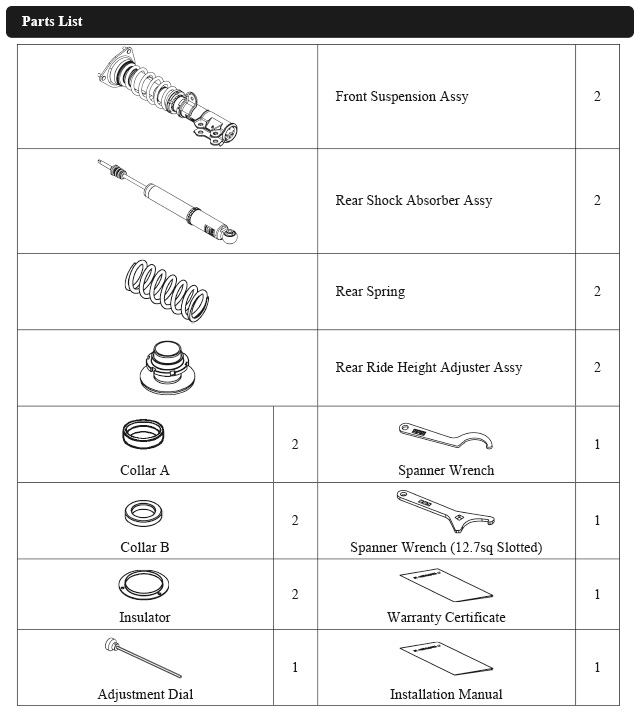 Parts List

| | | | |
|---|---|---|---|
| | | Front Suspension Assy | 2 |
| | | Rear Shock Absorber Assy | 2 |
| | | Rear Spring | 2 |
| | | Rear Ride Height Adjuster Assy | 2 |
| Collar A | 2 | Spanner Wrench | 1 |
| Collar B | 2 | Spanner Wrench (12.7sq Slotted) | 1 |
| Insulator | 2 | Warranty Certificate | 1 |
| Adjustment Dial | 1 | Installation Manual | 1 |