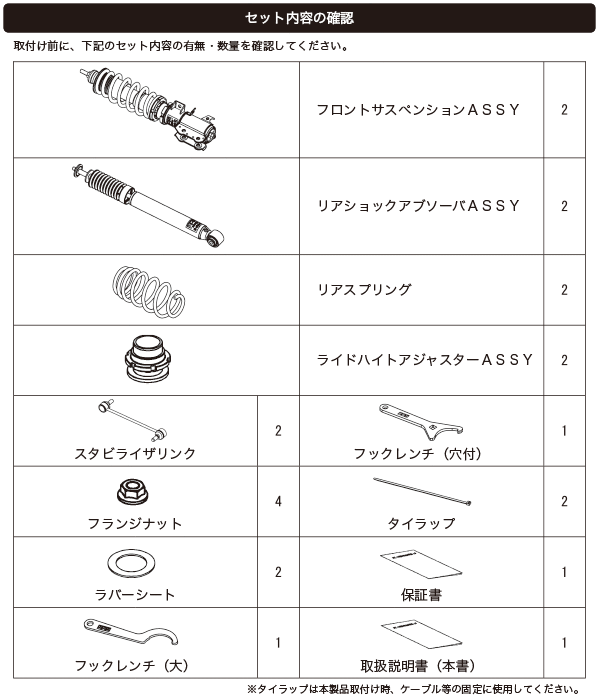 セット内容の確認

取付け前に、下記のセット内容の有無・数量を確認してください。

| | | | |
|---|---|---|---|
| | | フロントサスペンションＡＳＳＹ | 2 |
| | | リアショックアブソーバＡＳＳＹ | 2 |
| | | リアスプリング | 2 |
| | | ライドハイトアジャスターＡＳＳＹ | 2 |
| スタビライザリンク | 2 | フックレンチ（穴付） | 1 |
| フランジナット | 4 | タイラップ | 2 |
| ラバーシート | 2 | 保証書 | 1 |
| フックレンチ（大） | 1 | 取扱説明書（本書） | 1 |

※タイラップは本製品取付け時、ケーブル等の固定に使用してください。