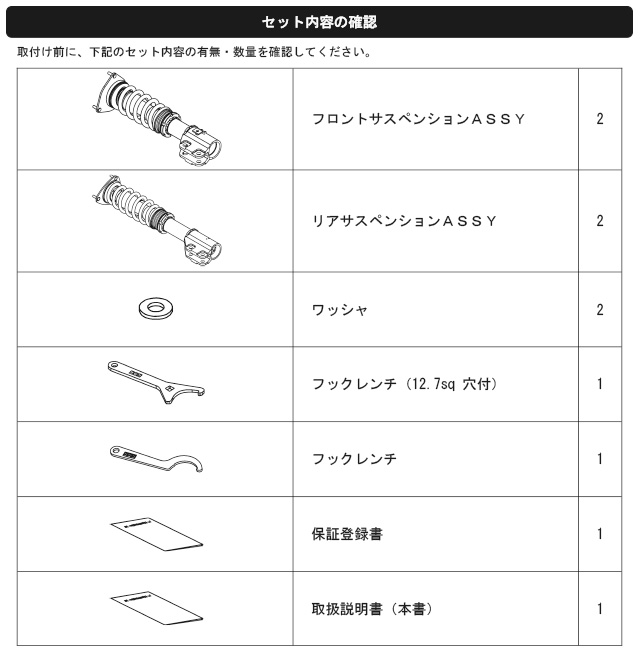 セット内容の確認

取付け前に、下記のセット内容の有無・数量を確認してください。

| | | |
|---|---|---|
| | フロントサスペンションＡＳＳＹ | 2 |
| | リアサスペンションＡＳＳＹ | 2 |
| | ワッシャ | 2 |
| | フックレンチ（12.7sq 穴付） | 1 |
| | フックレンチ | 1 |
| | 保証登録書 | 1 |
| | 取扱説明書（本書） | 1 |