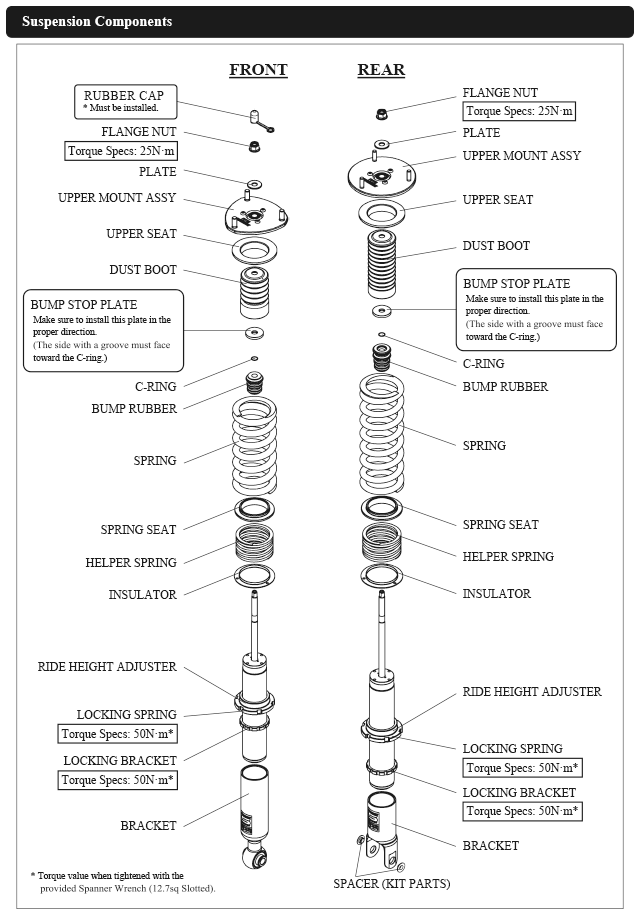 Suspension Components

FRONT

RUBBER CAP
* Must be installed.

FLANGE NUT
Torque Specs: 25N·m

PLATE

UPPER MOUNT ASSY

UPPER SEAT

DUST BOOT

BUMP STOP PLATE
Make sure to install this plate in the proper direction.
(The side with a groove must face toward the C-ring.)

C-RING

BUMP RUBBER

SPRING

SPRING SEAT

HELPER SPRING

INSULATOR

RIDE HEIGHT ADJUSTER

LOCKING SPRING
Torque Specs: 50N·m*

LOCKING BRACKET
Torque Specs: 50N·m*

BRACKET

* Torque value when tightened with the provided Spanner Wrench (12.7sq Slotted).

REAR

FLANGE NUT
Torque Specs: 25N·m

PLATE

UPPER MOUNT ASSY

UPPER SEAT

DUST BOOT

BUMP STOP PLATE
Make sure to install this plate in the proper direction.
(The side with a groove must face toward the C-ring.)

C-RING

BUMP RUBBER

SPRING

SPRING SEAT

HELPER SPRING

INSULATOR

RIDE HEIGHT ADJUSTER

LOCKING SPRING
Torque Specs: 50N·m*

LOCKING BRACKET
Torque Specs: 50N·m*

BRACKET

SPACER (KIT PARTS)