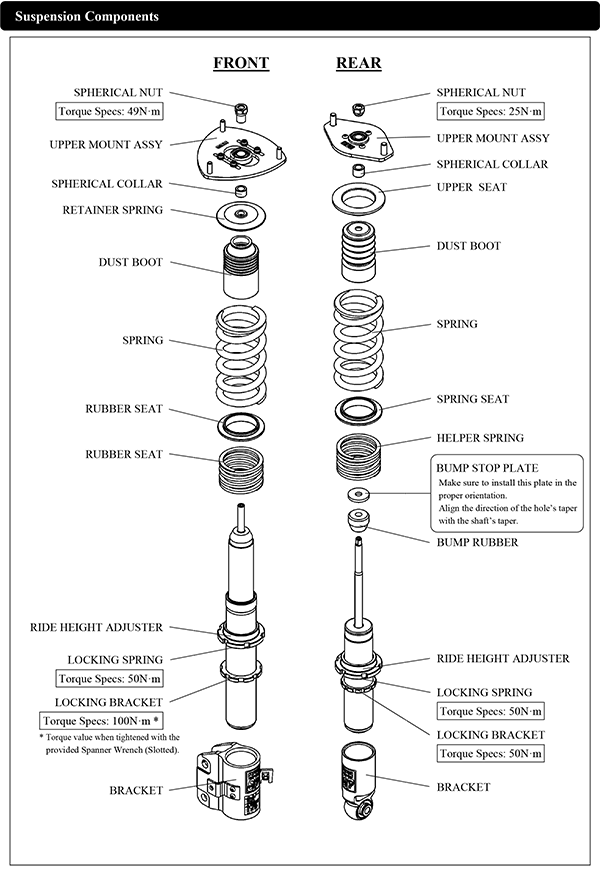 Suspension Components

FRONT

SPHERICAL NUT
Torque Specs: 49N·m
UPPER MOUNT ASSY
SPHERICAL COLLAR
RETAINER SPRING
DUST BOOT
SPRING
RUBBER SEAT
RUBBER SEAT
RIDE HEIGHT ADJUSTER
LOCKING SPRING
Torque Specs: 50N·m
LOCKING BRACKET
Torque Specs: 100N·m *
* Torque value when tightened with the provided Spanner Wrench (Slotted).
BRACKET

REAR

SPHERICAL NUT
Torque Specs: 25N·m
UPPER MOUNT ASSY
SPHERICAL COLLAR
UPPER SEAT
DUST BOOT
SPRING
SPRING SEAT
HELPER SPRING
BUMP STOP PLATE
Make sure to install this plate in the proper orientation.
Align the direction of the hole's taper with the shaft's taper.
BUMP RUBBER
RIDE HEIGHT ADJUSTER
LOCKING SPRING
Torque Specs: 50N·m
LOCKING BRACKET
Torque Specs: 50N·m
BRACKET