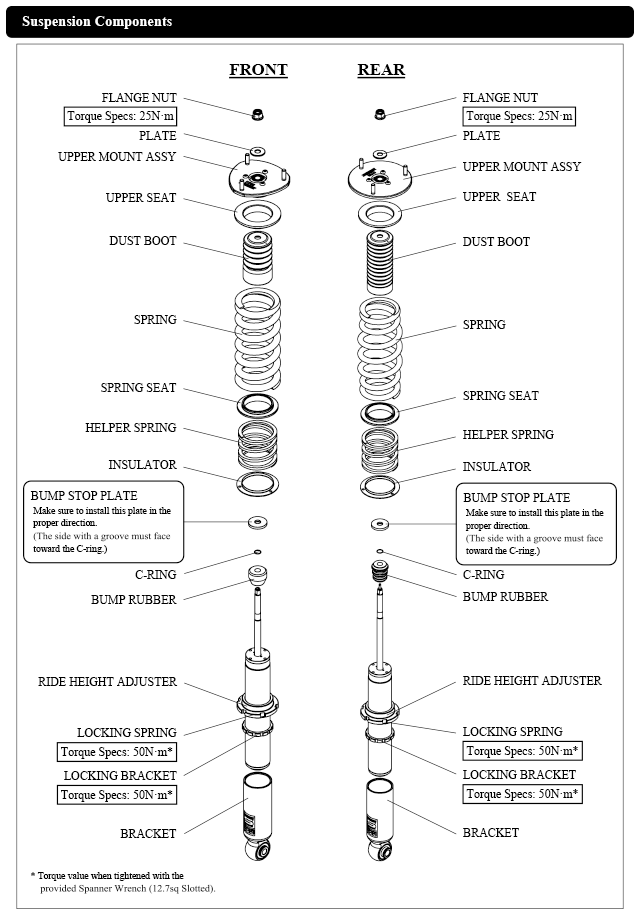 Suspension Components

FRONT

FLANGE NUT
Torque Specs: 25N·m
PLATE
UPPER MOUNT ASSY
UPPER SEAT
DUST BOOT
SPRING
SPRING SEAT
HELPER SPRING
INSULATOR
BUMP STOP PLATE
Make sure to install this plate in the proper direction.
(The side with a groove must face toward the C-ring.)
C-RING
BUMP RUBBER
RIDE HEIGHT ADJUSTER
LOCKING SPRING
Torque Specs: 50N·m*
LOCKING BRACKET
Torque Specs: 50N·m*
BRACKET

REAR

FLANGE NUT
Torque Specs: 25N·m
PLATE
UPPER MOUNT ASSY
UPPER SEAT
DUST BOOT
SPRING
SPRING SEAT
HELPER SPRING
INSULATOR
BUMP STOP PLATE
Make sure to install this plate in the proper direction.
(The side with a groove must face toward the C-ring.)
C-RING
BUMP RUBBER
RIDE HEIGHT ADJUSTER
LOCKING SPRING
Torque Specs: 50N·m*
LOCKING BRACKET
Torque Specs: 50N·m*
BRACKET

* Torque value when tightened with the provided Spanner Wrench (12.7sq Slotted).