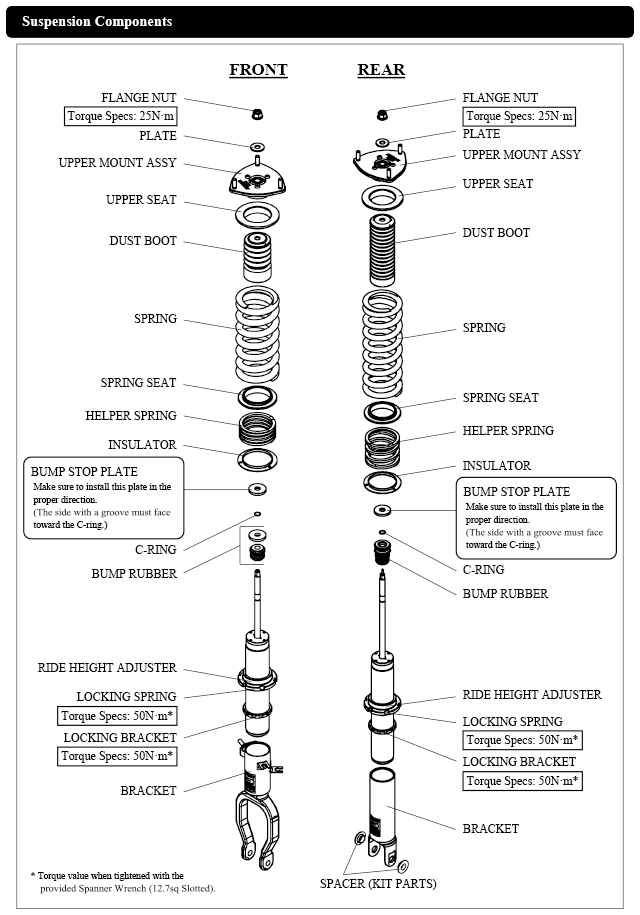 Suspension Components

FRONT

FLANGE NUT
Torque Specs: 25N·m
PLATE
UPPER MOUNT ASSY
UPPER SEAT
DUST BOOT
SPRING
SPRING SEAT
HELPER SPRING
INSULATOR

BUMP STOP PLATE
Make sure to install this plate in the proper direction.
(The side with a groove must face toward the C-ring.)

C-RING
BUMP RUBBER
RIDE HEIGHT ADJUSTER
LOCKING SPRING
Torque Specs: 50N·m*
LOCKING BRACKET
Torque Specs: 50N·m*
BRACKET

* Torque value when tightened with the provided Spanner Wrench (12.7sq Slotted).

REAR

FLANGE NUT
Torque Specs: 25N·m
PLATE
UPPER MOUNT ASSY
UPPER SEAT
DUST BOOT
SPRING
SPRING SEAT
HELPER SPRING
INSULATOR

BUMP STOP PLATE
Make sure to install this plate in the proper direction.
(The side with a groove must face toward the C-ring.)

C-RING
BUMP RUBBER
RIDE HEIGHT ADJUSTER
LOCKING SPRING
Torque Specs: 50N·m*
LOCKING BRACKET
Torque Specs: 50N·m*
BRACKET
SPACER (KIT PARTS)