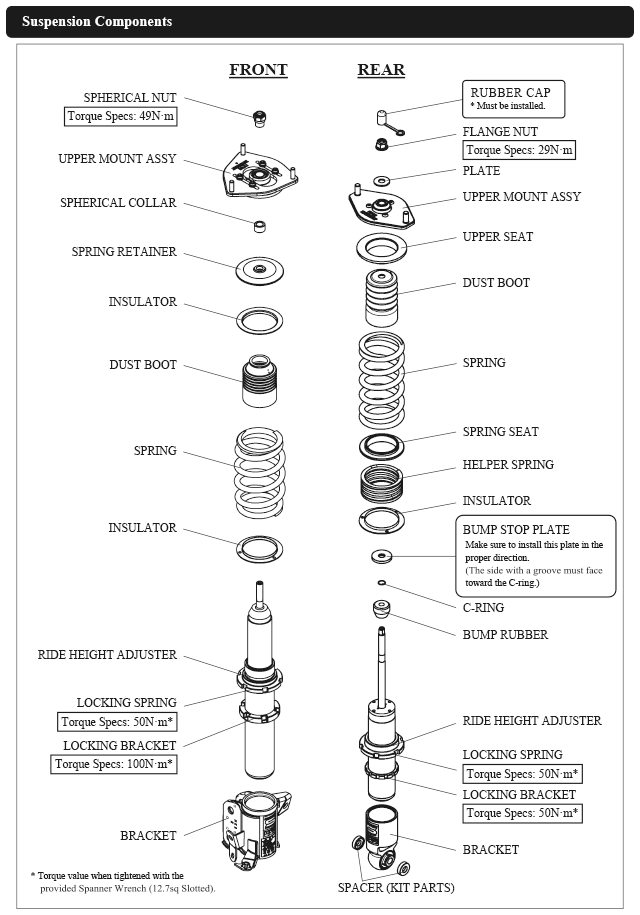 Suspension Components

FRONT

SPHERICAL NUT
Torque Specs: 49N·m

UPPER MOUNT ASSY

SPHERICAL COLLAR

SPRING RETAINER

INSULATOR

DUST BOOT

SPRING

INSULATOR

RIDE HEIGHT ADJUSTER

LOCKING SPRING
Torque Specs: 50N·m*

LOCKING BRACKET
Torque Specs: 100N·m*

BRACKET

* Torque value when tightened with the provided Spanner Wrench (12.7sq Slotted).

REAR

RUBBER CAP
* Must be installed.

FLANGE NUT
Torque Specs: 29N·m

PLATE

UPPER MOUNT ASSY

UPPER SEAT

DUST BOOT

SPRING

SPRING SEAT

HELPER SPRING

INSULATOR

BUMP STOP PLATE
Make sure to install this plate in the proper direction.
(The side with a groove must face toward the C-ring.)

C-RING

BUMP RUBBER

RIDE HEIGHT ADJUSTER

LOCKING SPRING
Torque Specs: 50N·m*

LOCKING BRACKET
Torque Specs: 50N·m*

BRACKET

SPACER (KIT PARTS)