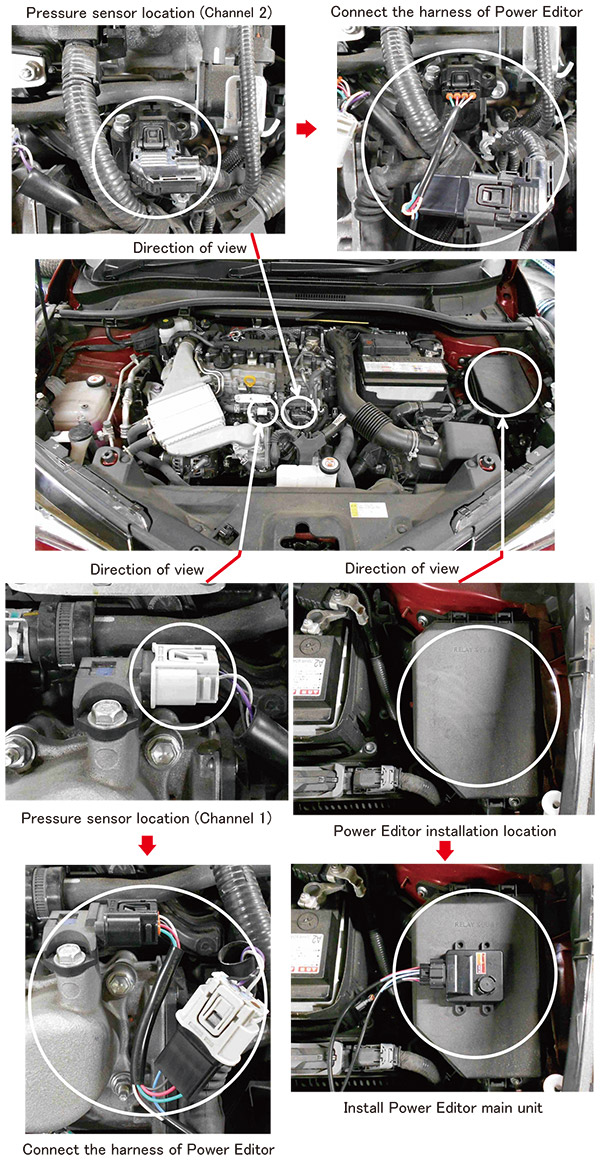 Pressure sensor location (Channel 2)

Connect the harness of Power Editor

Direction of view

Direction of view

Direction of view

Pressure sensor location (Channel 1)

Power Editor installation location

Connect the harness of Power Editor

Install Power Editor main unit