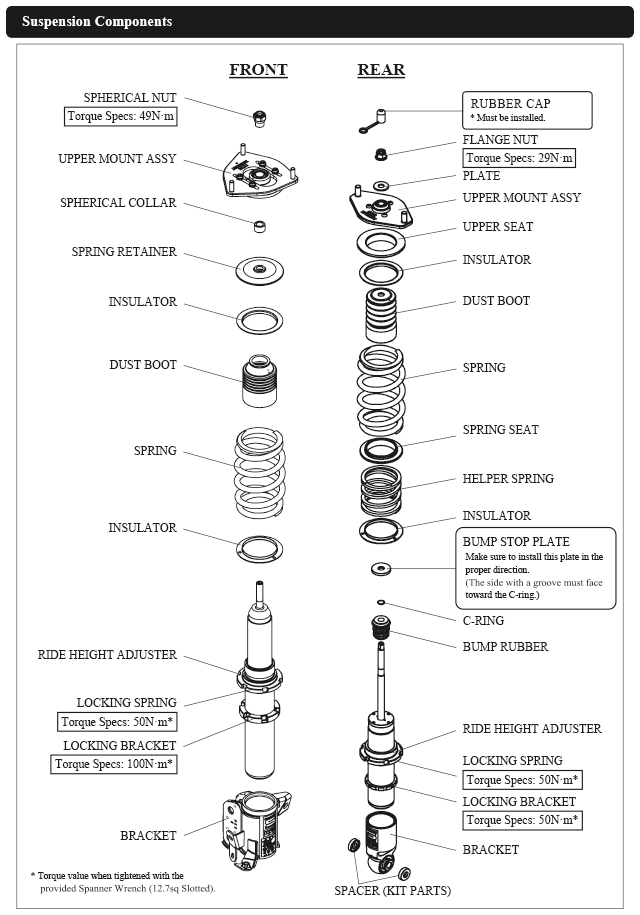 Suspension Components

FRONT

SPHERICAL NUT
Torque Specs: 49N·m

UPPER MOUNT ASSY

SPHERICAL COLLAR

SPRING RETAINER

INSULATOR

DUST BOOT

SPRING

INSULATOR

RIDE HEIGHT ADJUSTER

LOCKING SPRING
Torque Specs: 50N·m*

LOCKING BRACKET
Torque Specs: 100N·m*

BRACKET

* Torque value when tightened with the provided Spanner Wrench (12.7sq Slotted).

REAR

RUBBER CAP
* Must be installed.

FLANGE NUT
Torque Specs: 29N·m

PLATE

UPPER MOUNT ASSY

UPPER SEAT

INSULATOR

DUST BOOT

SPRING

SPRING SEAT

HELPER SPRING

INSULATOR

BUMP STOP PLATE
Make sure to install this plate in the proper direction.
(The side with a groove must face toward the C-ring.)

C-RING

BUMP RUBBER

RIDE HEIGHT ADJUSTER

LOCKING SPRING
Torque Specs: 50N·m*

LOCKING BRACKET
Torque Specs: 50N·m*

BRACKET

SPACER (KIT PARTS)