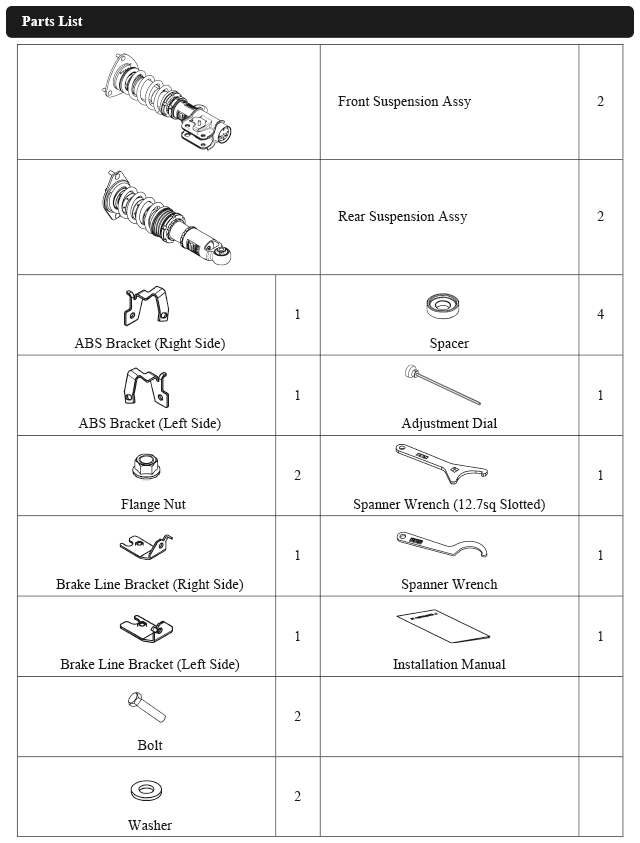 Parts List

| | | | |
|---|---|---|---|
| | | Front Suspension Assy | 2 |
| | | Rear Suspension Assy | 2 |
| ABS Bracket (Right Side) | 1 | Spacer | 4 |
| ABS Bracket (Left Side) | 1 | Adjustment Dial | 1 |
| Flange Nut | 2 | Spanner Wrench (12.7sq Slotted) | 1 |
| Brake Line Bracket (Right Side) | 1 | Spanner Wrench | 1 |
| Brake Line Bracket (Left Side) | 1 | Installation Manual | 1 |
| Bolt | 2 | | |
| Washer | 2 | | |