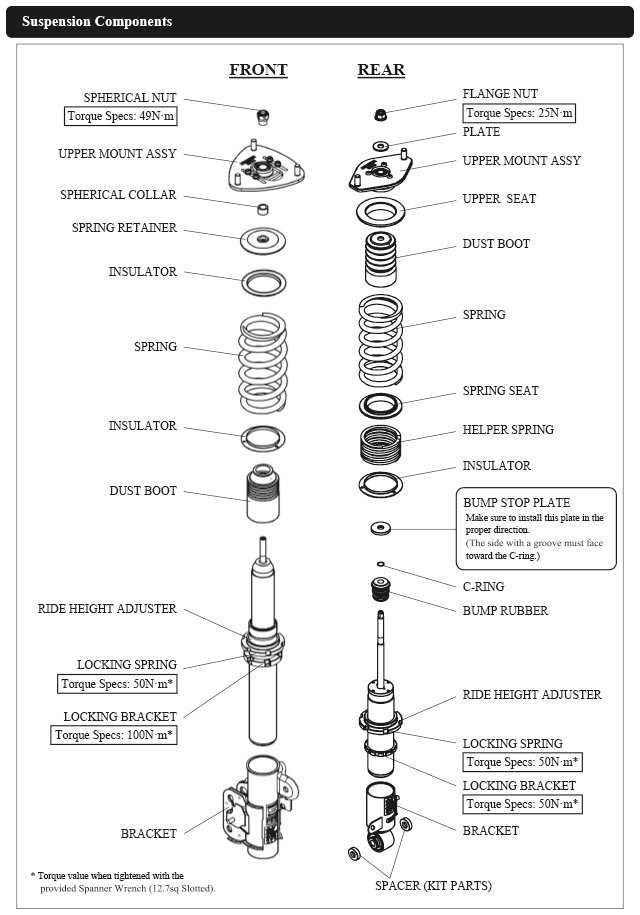 Suspension Components

FRONT

SPHERICAL NUT
Torque Specs: 49N·m

UPPER MOUNT ASSY

SPHERICAL COLLAR

SPRING RETAINER

INSULATOR

SPRING

INSULATOR

DUST BOOT

RIDE HEIGHT ADJUSTER

LOCKING SPRING
Torque Specs: 50N·m*

LOCKING BRACKET
Torque Specs: 100N·m*

BRACKET

* Torque value when tightened with the provided Spanner Wrench (12.7sq Slotted).

REAR

FLANGE NUT
Torque Specs: 25N·m

PLATE

UPPER MOUNT ASSY

UPPER SEAT

DUST BOOT

SPRING

SPRING SEAT

HELPER SPRING

INSULATOR

BUMP STOP PLATE
Make sure to install this plate in the proper direction.
(The side with a groove must face toward the C-ring.)

C-RING

BUMP RUBBER

RIDE HEIGHT ADJUSTER

LOCKING SPRING
Torque Specs: 50N·m*

LOCKING BRACKET
Torque Specs: 50N·m*

BRACKET

SPACER (KIT PARTS)