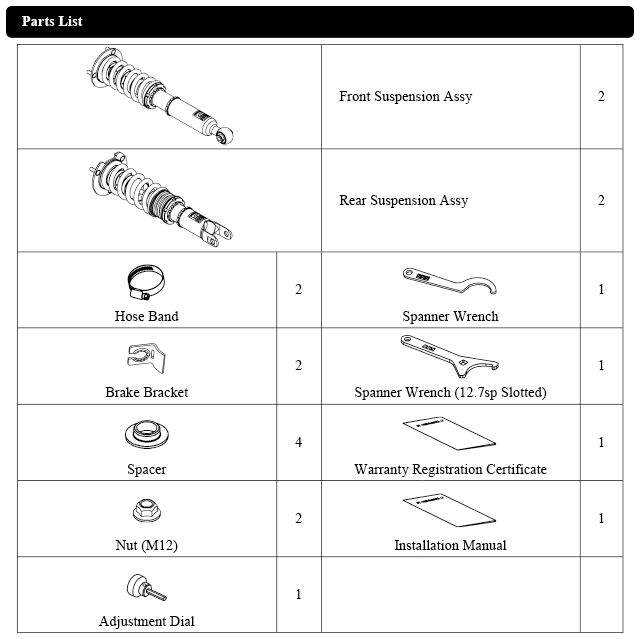 Parts List

| | | | |
|---|---|---|---|
| | | Front Suspension Assy | 2 |
| | | Rear Suspension Assy | 2 |
| Hose Band | 2 | Spanner Wrench | 1 |
| Brake Bracket | 2 | Spanner Wrench (12.7sp Slotted) | 1 |
| Spacer | 4 | Warranty Registration Certificate | 1 |
| Nut (M12) | 2 | Installation Manual | 1 |
| Adjustment Dial | 1 | | |