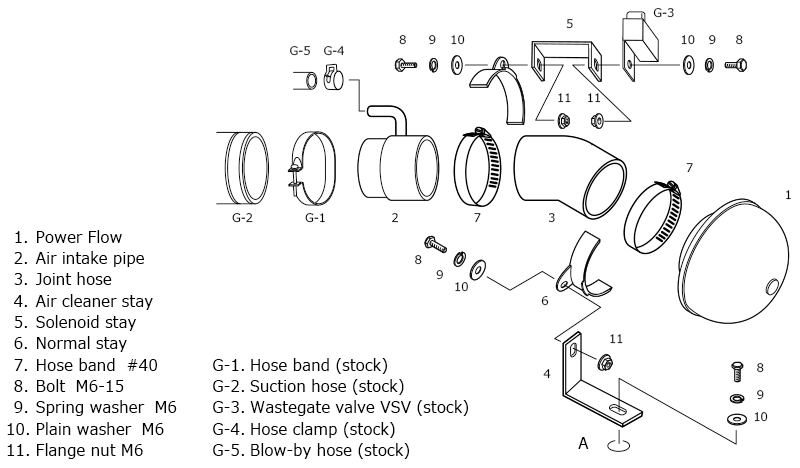 G-5 G-4

8 9 10

5

G-3

10 9 8

11 11

G-2 G-1 2 7 3

7

1

8

9

10

6

11

4

8

9

10

A

1. Power Flow
2. Air intake pipe
3. Joint hose
4. Air cleaner stay
5. Solenoid stay
6. Normal stay
7. Hose band #40
8. Bolt M6-15
9. Spring washer M6
10. Plain washer M6
11. Flange nut M6

G-1. Hose band (stock)
G-2. Suction hose (stock)
G-3. Wastegate valve VSV (stock)
G-4. Hose clamp (stock)
G-5. Blow-by hose (stock)