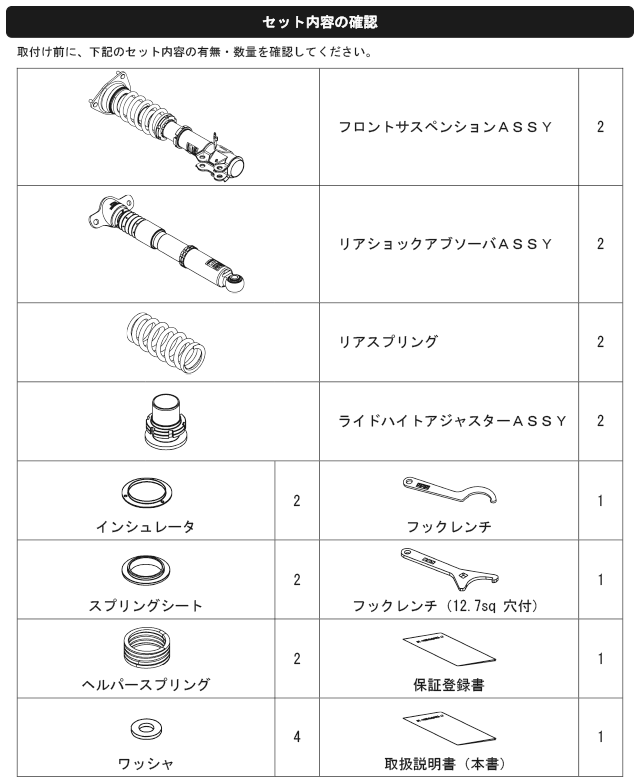 セット内容の確認

取付け前に、下記のセット内容の有無・数量を確認してください。

| | | | |
|---|---|---|---|
| | | フロントサスペンションＡＳＳＹ | 2 |
| | | リアショックアブソーバＡＳＳＹ | 2 |
| | | リアスプリング | 2 |
| | | ライドハイトアジャスターＡＳＳＹ | 2 |
| インシュレータ | 2 | フックレンチ | 1 |
| スプリングシート | 2 | フックレンチ（12.7sq 穴付） | 1 |
| ヘルパースプリング | 2 | 保証登録書 | 1 |
| ワッシャ | 4 | 取扱説明書（本書） | 1 |