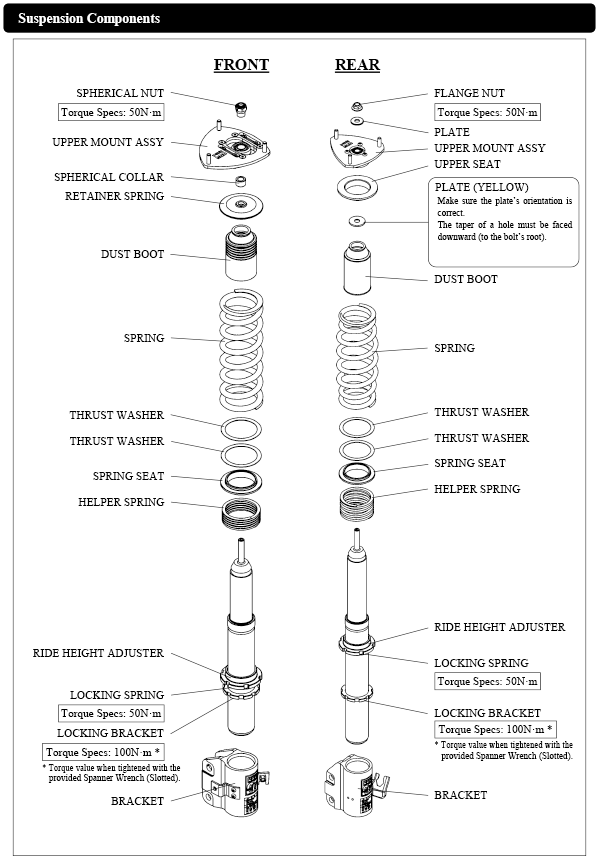 Suspension Components

FRONT

SPHERICAL NUT
Torque Specs: 50N·m
UPPER MOUNT ASSY
SPHERICAL COLLAR
RETAINER SPRING
DUST BOOT
SPRING
THRUST WASHER
THRUST WASHER
SPRING SEAT
HELPER SPRING
RIDE HEIGHT ADJUSTER
LOCKING SPRING
Torque Specs: 50N·m
LOCKING BRACKET
Torque Specs: 100N·m *
* Torque value when tightened with the provided Spanner Wrench (Slotted).
BRACKET

REAR

FLANGE NUT
Torque Specs: 50N·m
PLATE
UPPER MOUNT ASSY
UPPER SEAT
PLATE (YELLOW)
Make sure the plate's orientation is correct.
The taper of a hole must be faced downward (to the bolt's root).
DUST BOOT
SPRING
THRUST WASHER
THRUST WASHER
SPRING SEAT
HELPER SPRING
RIDE HEIGHT ADJUSTER
LOCKING SPRING
Torque Specs: 50N·m
LOCKING BRACKET
Torque Specs: 100N·m *
* Torque value when tightened with the provided Spanner Wrench (Slotted).
BRACKET