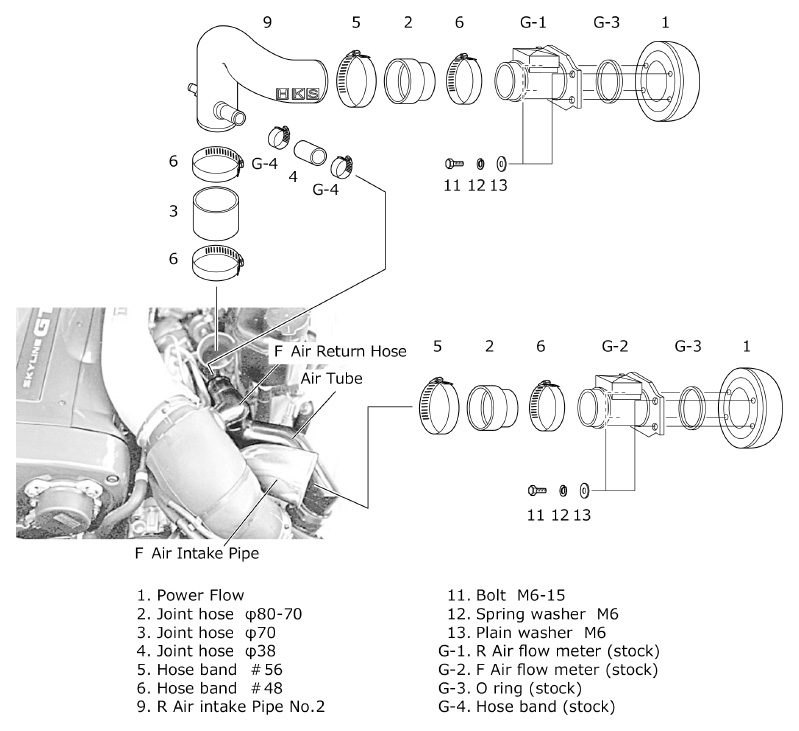 9 5 2 6 G-1 G-3 1

HKS

6 G-4 4 G-4

3

6

11 12 13

SKYLINE GT

F Air Return Hose

Air Tube

5 2 6 G-2 G-3 1

11 12 13

F Air Intake Pipe

1. Power Flow
2. Joint hose φ80-70
3. Joint hose φ70
4. Joint hose φ38
5. Hose band #56
6. Hose band #48
9. R Air intake Pipe No.2

11. Bolt M6-15
12. Spring washer M6
13. Plain washer M6
G-1. R Air flow meter (stock)
G-2. F Air flow meter (stock)
G-3. O ring (stock)
G-4. Hose band (stock)