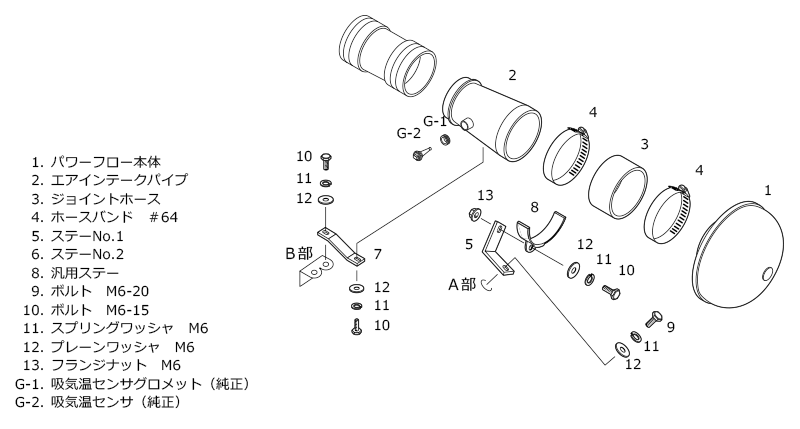 1. パワーフロー本体
2. エアインテークパイプ
3. ジョイントホース
4. ホースバンド　#64
5. ステーNo.1
6. ステーNo.2
8. 汎用ステー
9. ボルト　M6-20
10. ボルト　M6-15
11. スプリングワッシャ　M6
12. プレーンワッシャ　M6
13. フランジナット　M6
G-1. 吸気温センサグロメット（純正）
G-2. 吸気温センサ（純正）

2
G-1
G-2
4
3
4
1
10
11
12
B部
7
12
11
10
13
8
5
12
11
10
A部
9
11
12