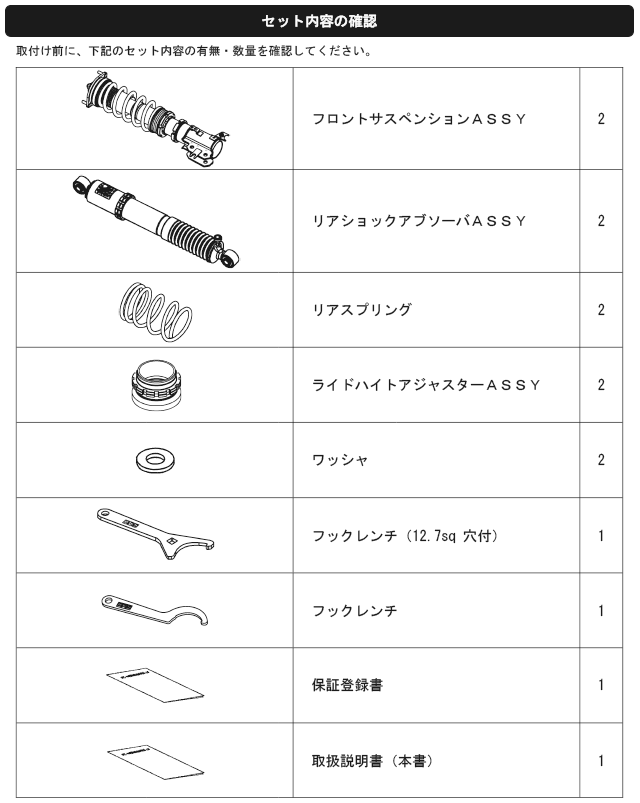 セット内容の確認

取付け前に、下記のセット内容の有無・数量を確認してください。

| | | |
|---|---|---|
| | フロントサスペンションＡＳＳＹ | 2 |
| | リアショックアブソーバＡＳＳＹ | 2 |
| | リアスプリング | 2 |
| | ライドハイトアジャスターＡＳＳＹ | 2 |
| | ワッシャ | 2 |
| | フックレンチ（12.7sq 穴付） | 1 |
| | フックレンチ | 1 |
| | 保証登録書 | 1 |
| | 取扱説明書（本書） | 1 |