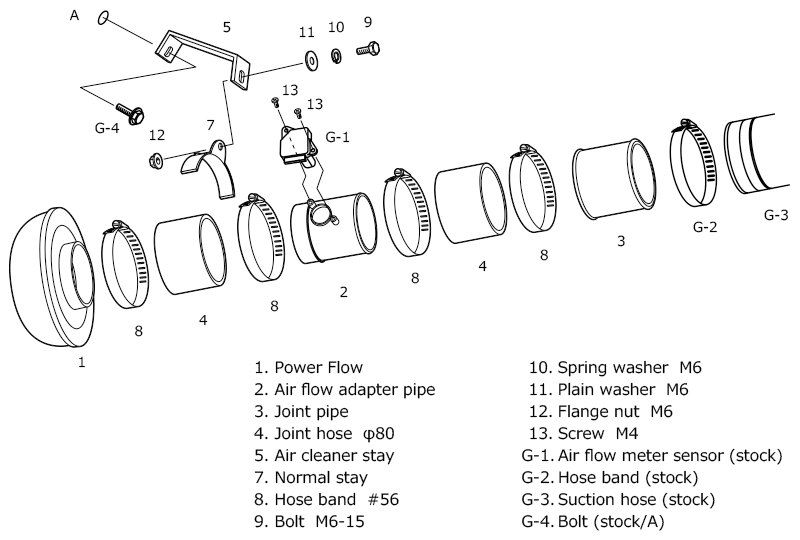 A
5
11
10
9
13
13
G-4
12
7
G-1
G-2
G-3
3
8
4
8
2
8
4
8
1

1. Power Flow
2. Air flow adapter pipe
3. Joint pipe
4. Joint hose φ80
5. Air cleaner stay
7. Normal stay
8. Hose band #56
9. Bolt M6-15

10. Spring washer M6
11. Plain washer M6
12. Flange nut M6
13. Screw M4
G-1. Air flow meter sensor (stock)
G-2. Hose band (stock)
G-3. Suction hose (stock)
G-4. Bolt (stock/A)