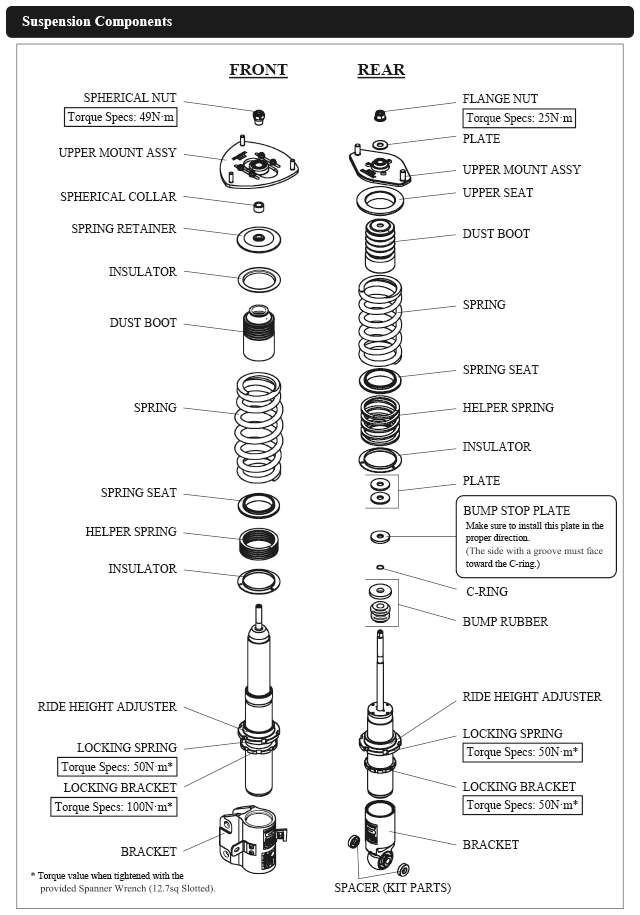 Suspension Components

FRONT

SPHERICAL NUT
Torque Specs: 49N·m

UPPER MOUNT ASSY

SPHERICAL COLLAR

SPRING RETAINER

INSULATOR

DUST BOOT

SPRING

SPRING SEAT

HELPER SPRING

INSULATOR

RIDE HEIGHT ADJUSTER

LOCKING SPRING
Torque Specs: 50N·m*

LOCKING BRACKET
Torque Specs: 100N·m*

BRACKET

* Torque value when tightened with the provided Spanner Wrench (12.7sq Slotted).

REAR

FLANGE NUT
Torque Specs: 25N·m

PLATE

UPPER MOUNT ASSY

UPPER SEAT

DUST BOOT

SPRING

SPRING SEAT

HELPER SPRING

INSULATOR

PLATE

BUMP STOP PLATE
Make sure to install this plate in the proper direction.
(The side with a groove must face toward the C-ring.)

C-RING

BUMP RUBBER

RIDE HEIGHT ADJUSTER

LOCKING SPRING
Torque Specs: 50N·m*

LOCKING BRACKET
Torque Specs: 50N·m*

BRACKET

SPACER (KIT PARTS)