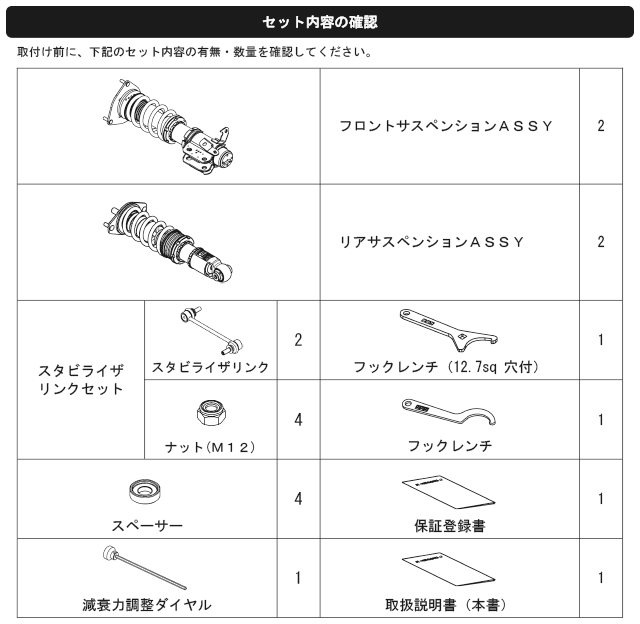 セット内容の確認

取付け前に、下記のセット内容の有無・数量を確認してください。

| | | | | |
|---|---|---|---|---|
| | | | フロントサスペンションＡＳＳＹ | 2 |
| | | | リアサスペンションＡＳＳＹ | 2 |
| スタビライザリンクセット | スタビライザリンク | 2 | フックレンチ（12.7sq 穴付） | 1 |
| | ナット（Ｍ１２） | 4 | フックレンチ | 1 |
| スペーサー | | 4 | 保証登録書 | 1 |
| 減衰力調整ダイヤル | | 1 | 取扱説明書（本書） | 1 |