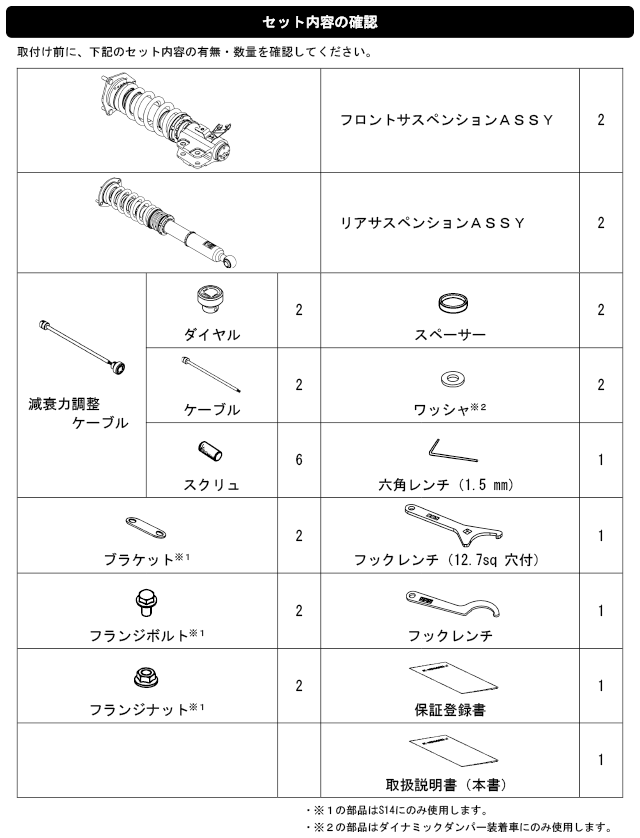 セット内容の確認

取付け前に、下記のセット内容の有無・数量を確認してください。

| | | | | |
|---|---|---|---|---|
| | | | フロントサスペンションＡＳＳＹ | 2 |
| | | | リアサスペンションＡＳＳＹ | 2 |
| 減衰力調整ケーブル | ダイヤル | 2 | スペーサー | 2 |
| | ケーブル | 2 | ワッシャ※2 | 2 |
| | スクリュ | 6 | 六角レンチ（1.5 mm） | 1 |
| ブラケット※1 | | 2 | フックレンチ（12.7sq 穴付） | 1 |
| フランジボルト※1 | | 2 | フックレンチ | 1 |
| フランジナット※1 | | 2 | 保証登録書 | 1 |
| | | | 取扱説明書（本書） | 1 |

・※１の部品はS14にのみ使用します。
・※２の部品はダイナミックダンパー装着車にのみ使用します。